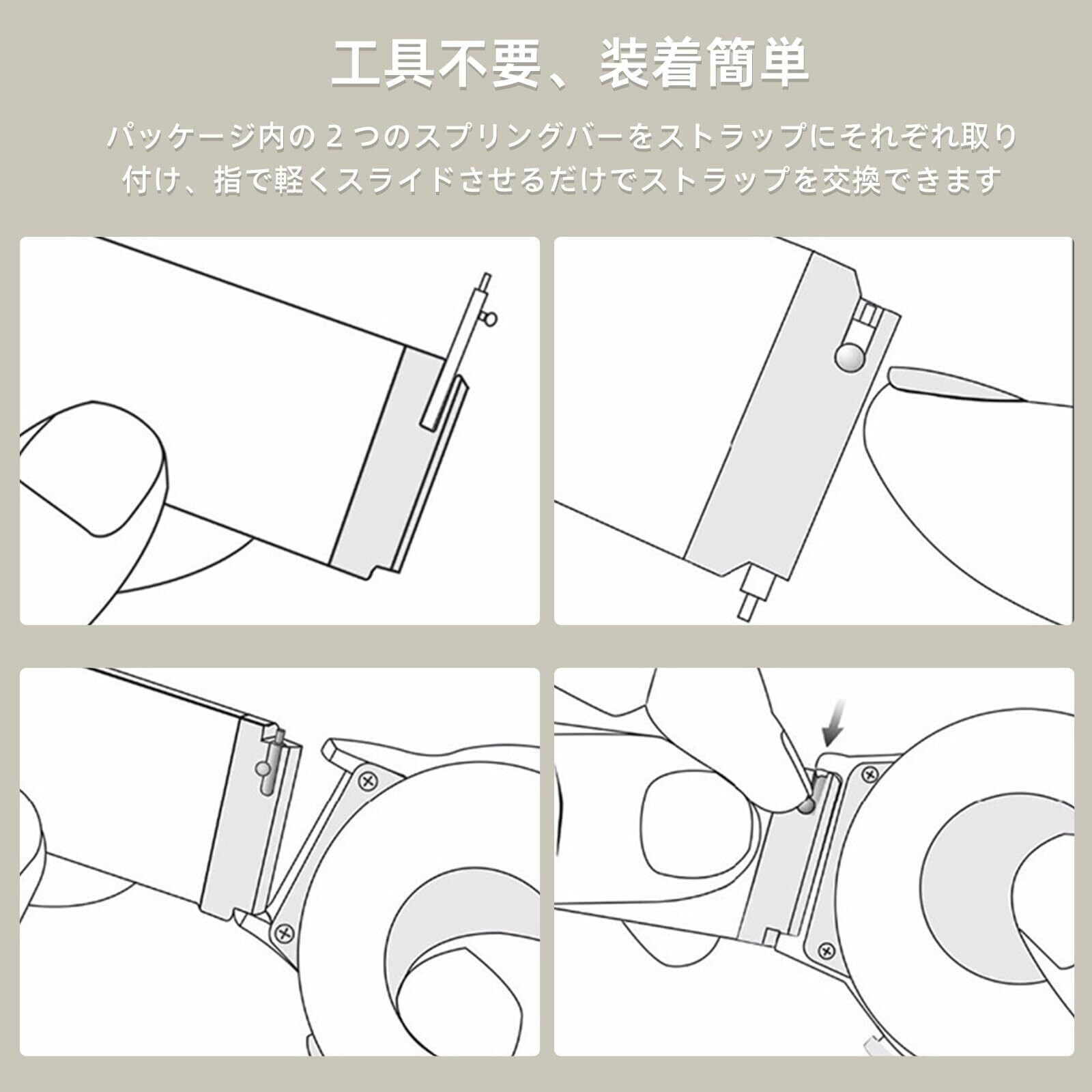 工具不要、装着簡単

パッケージ内の 2 つのスプリングバーをストラップにそれぞれ取り付け、指で軽くスライドさせるだけでストラップを交換できます