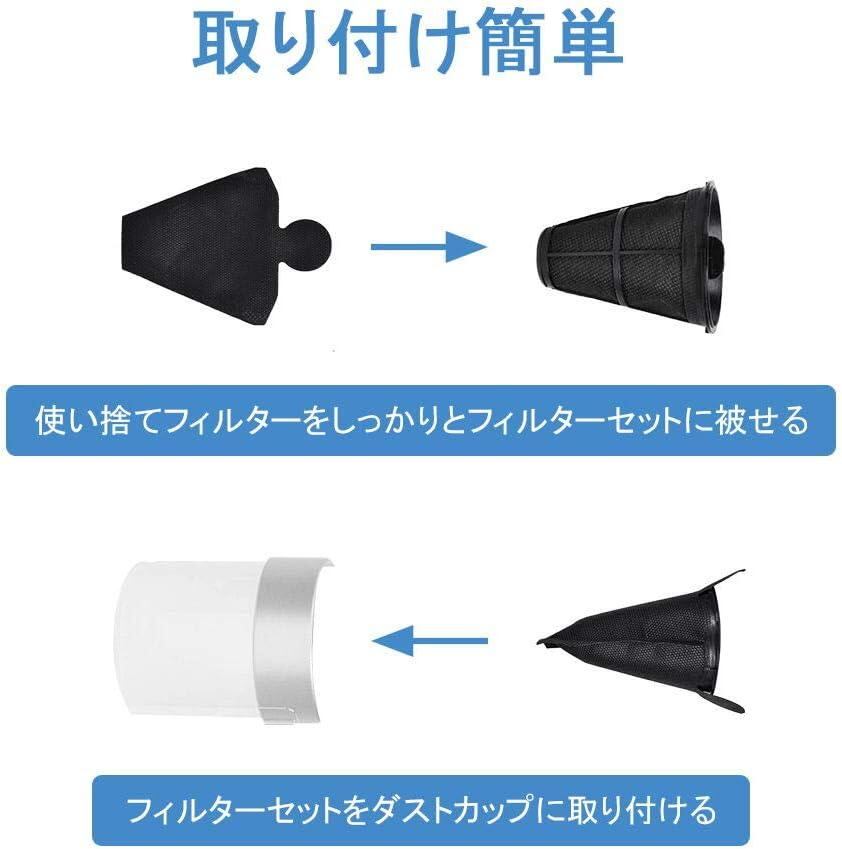 取り付け簡単

使い捨てフィルターをしっかりとフィルターセットに被せる

フィルターセットをダストカップに取り付ける