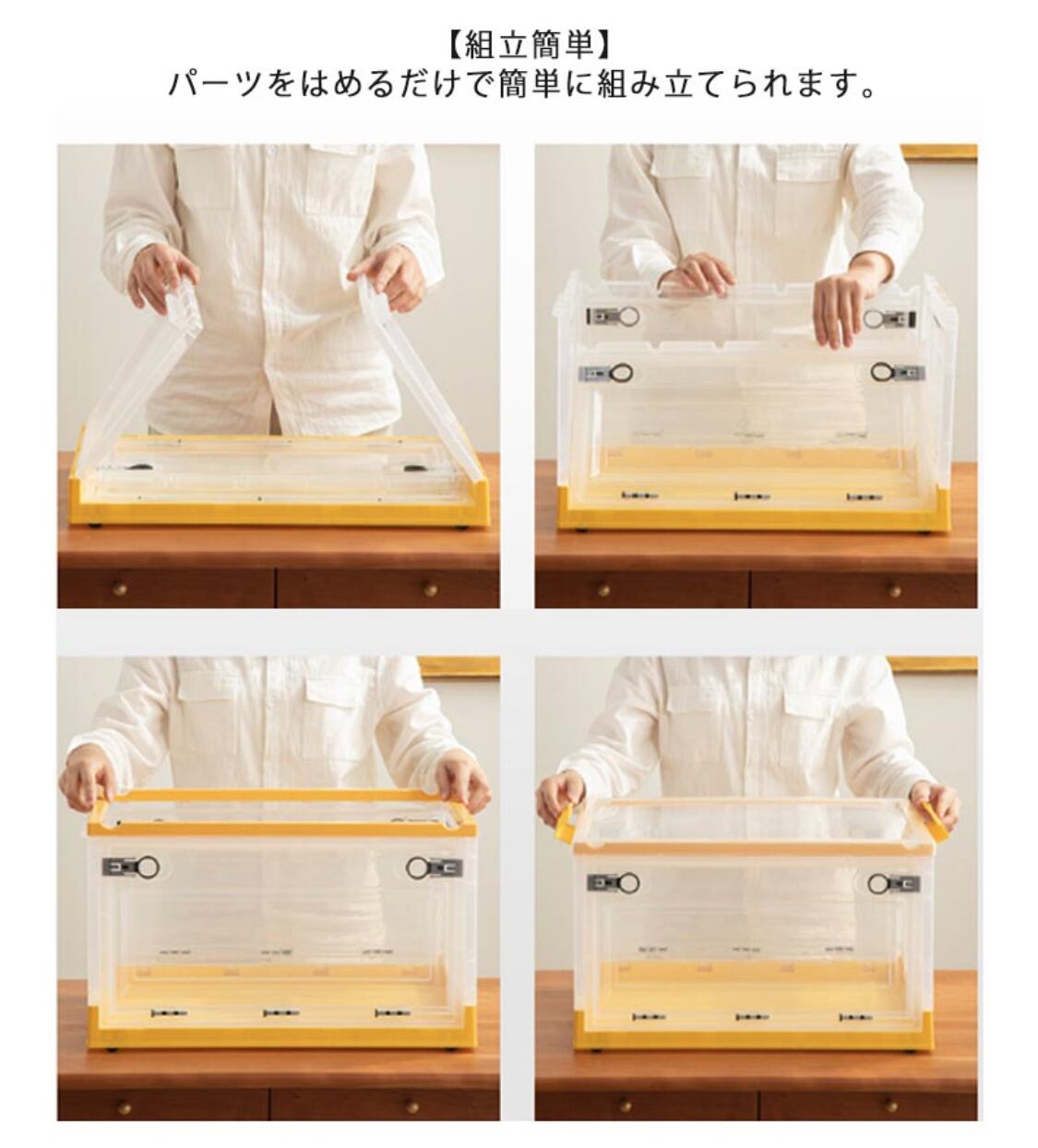 【組立簡単】
パーツをはめるだけで簡単に組み立てられます。