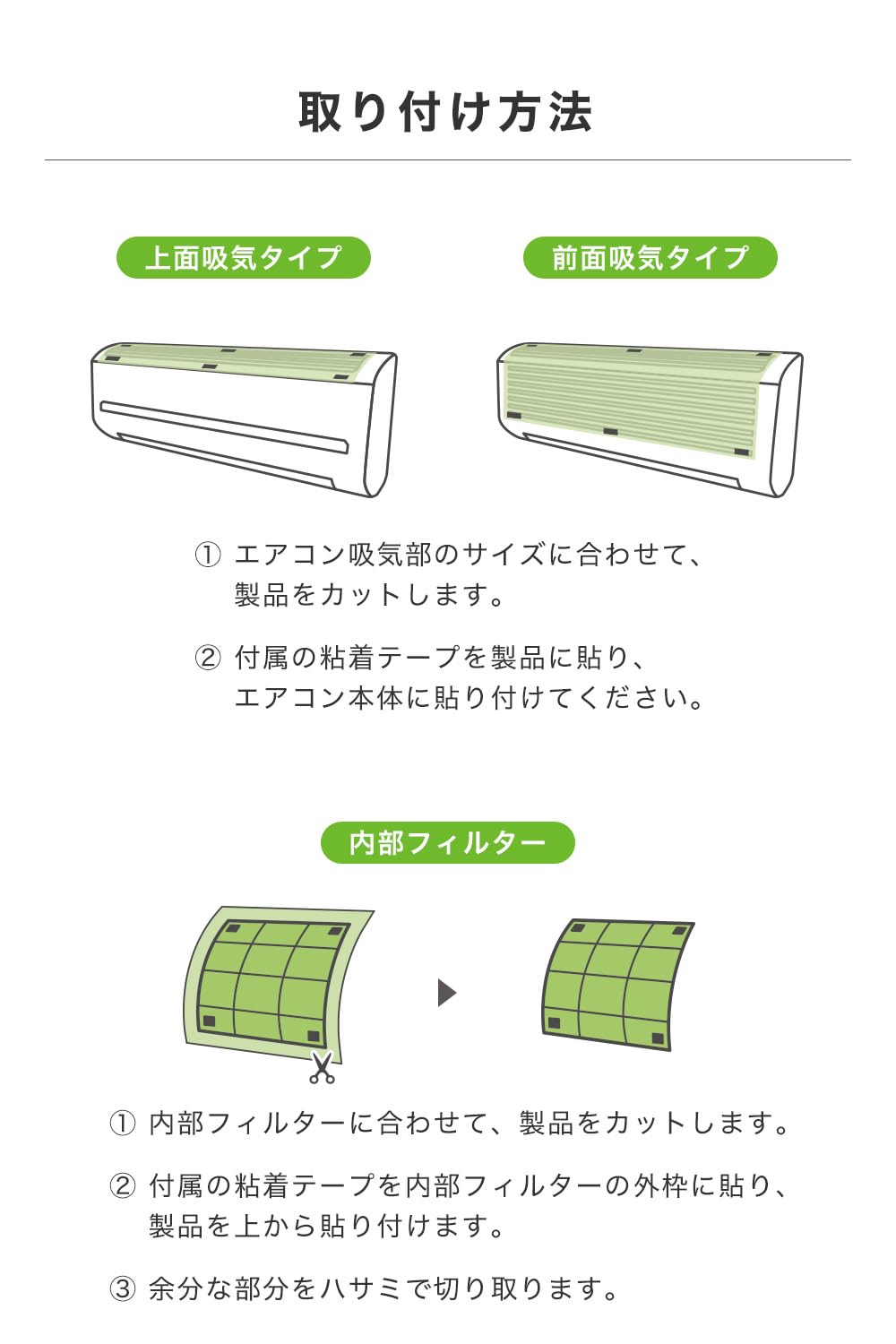 取り付け方法

上面吸気タイプ

前面吸気タイプ

① エアコン吸気部のサイズに合わせて、製品をカットします。

② 付属の粘着テープを製品に貼り、エアコン本体に貼り付けてください。

内部フィルター

① 内部フィルターに合わせて、製品をカットします。

② 付属の粘着テープを内部フィルターの外枠に貼り、製品を上から貼り付けます。

③ 余分な部分をハサミで切り取ります。