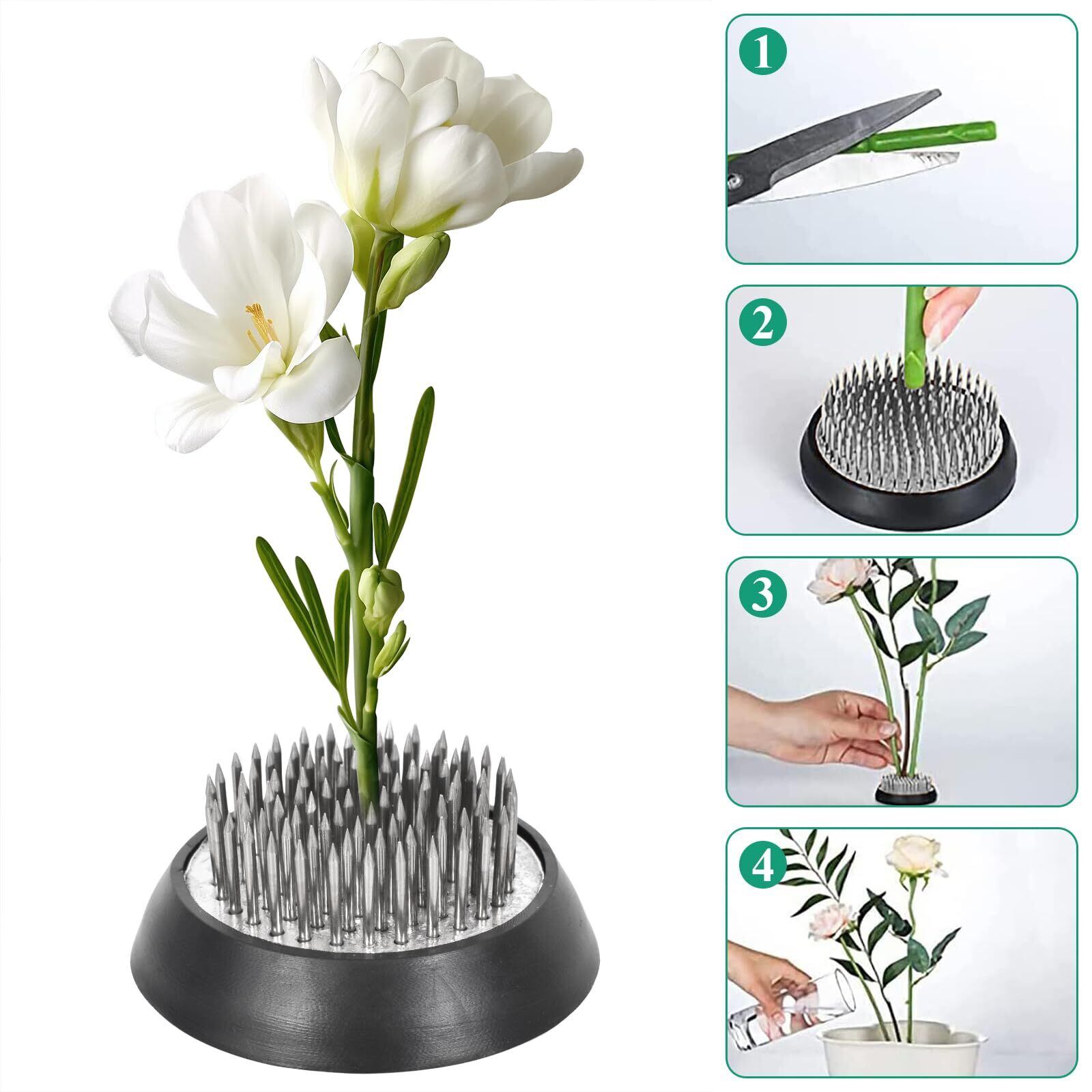 1

2

3

4