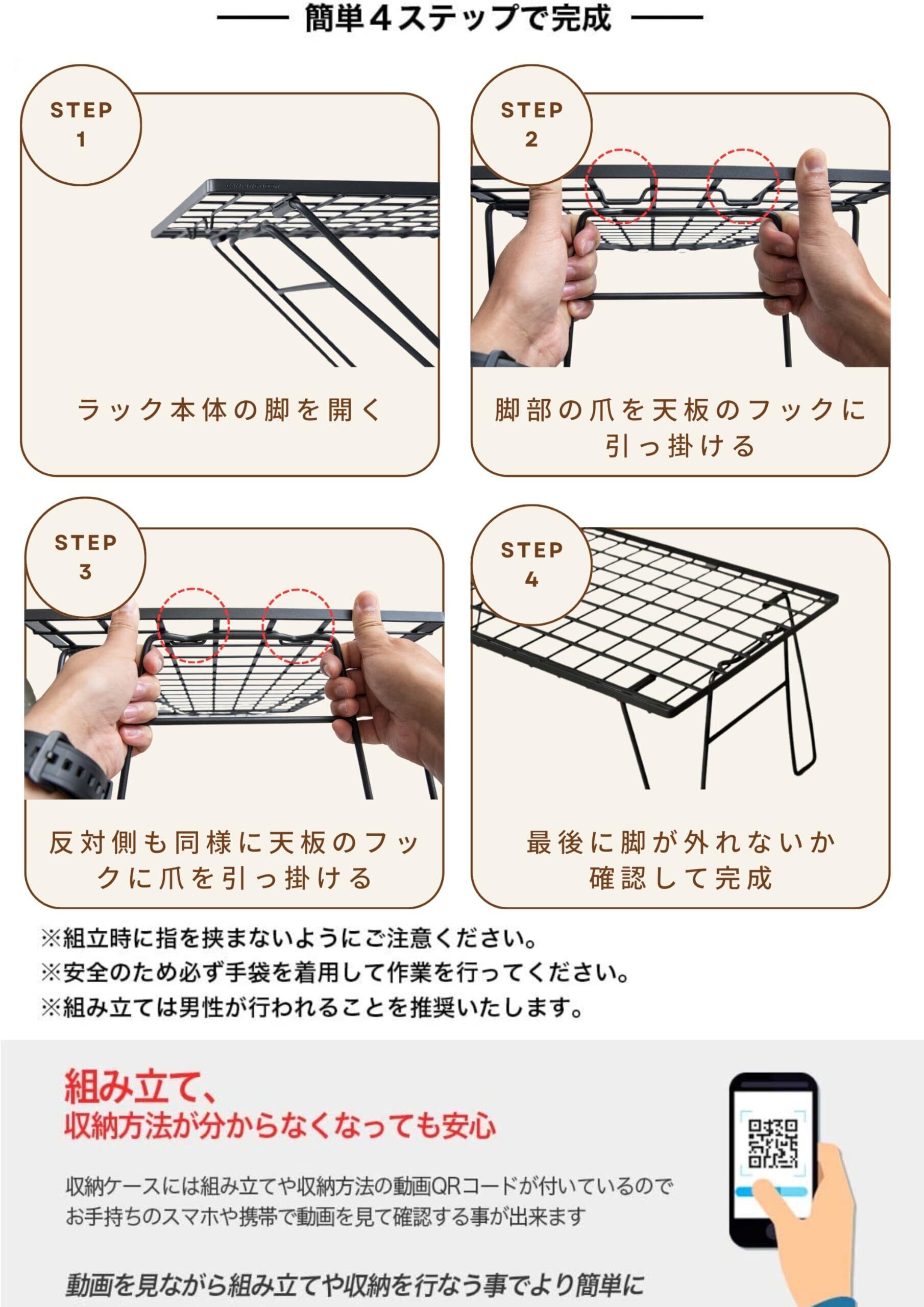 簡単４ステップで完成

STEP 1
ラック本体の脚を開く

STEP 2
脚部の爪を天板のフックに引っ掛ける

STEP 3
反対側も同様に天板のフックに爪を引っ掛ける

STEP 4
最後に脚が外れないか確認して完成

※組立時に指を挟まないようにご注意ください。
※安全のため必ず手袋を着用して作業を行ってください。
※組み立ては男性が行われることを推奨いたします。

組み立て、
収納方法が分からなくなっても安心

収納ケースには組み立てや収納方法の動画QRコードが付いているのでお手持ちのスマホや携帯で動画を見て確認する事が出来ます

動画を見ながら組み立てや収納を行なう事でより簡単に