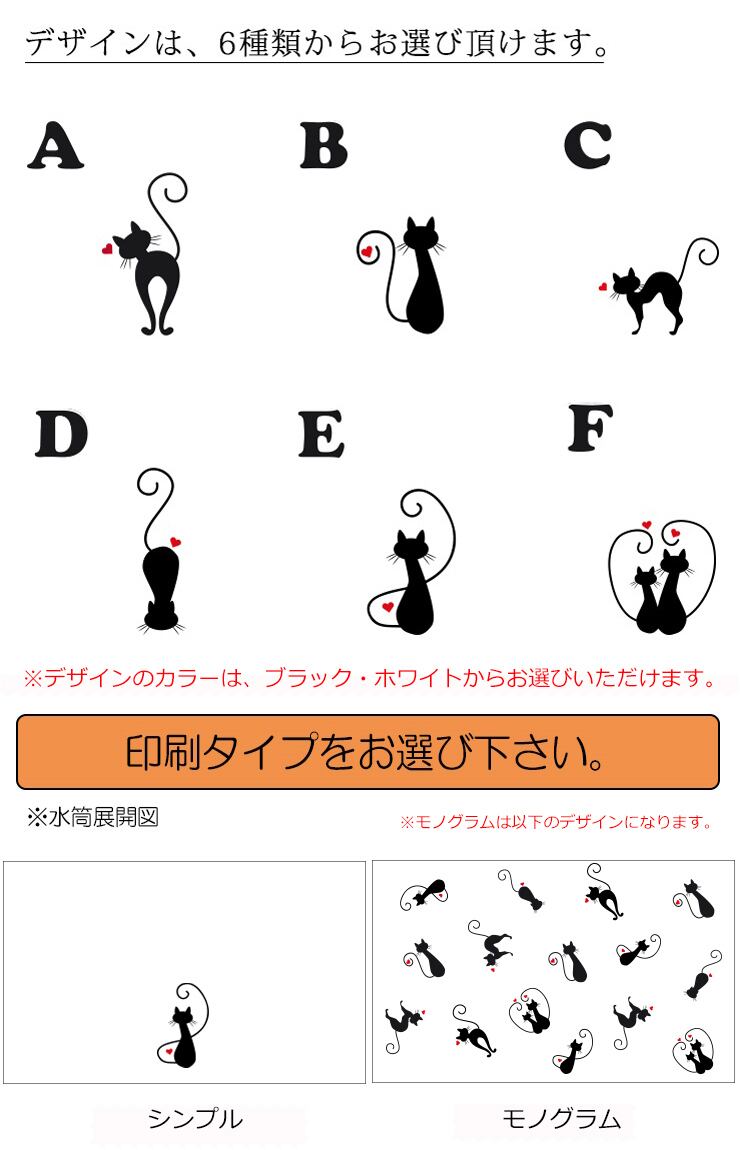 デザインは、6種類からお選び頂けます。

A

B

C

D

E

F

※デザインのカラーは、ブラック・ホワイトからお選びいただけます。

印刷タイプをお選び下さい。

※水筒展開図

※モノグラムは以下のデザインになります。

シンプル

モノグラム