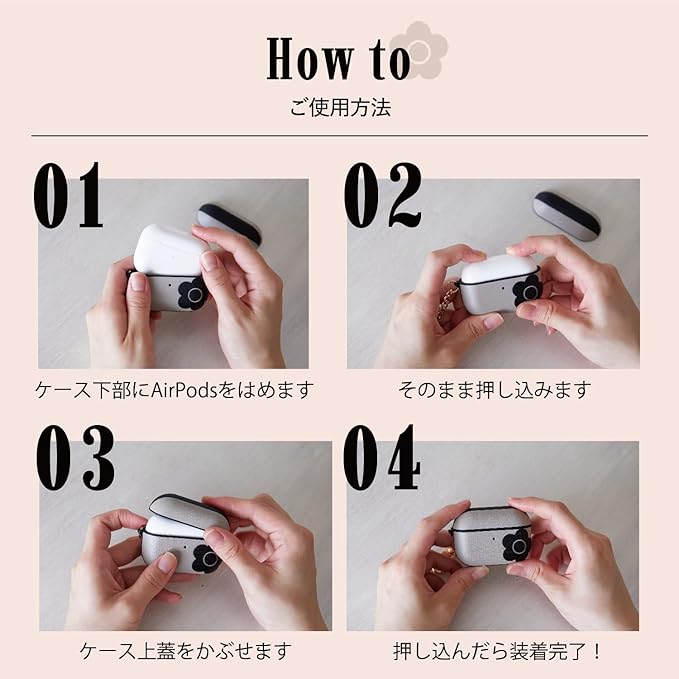 How to
ご使用方法

01
ケース下部にAirPodsをはめます

02
そのまま押し込みます

03
ケース上蓋をかぶせます

04
押し込んだら装着完了！