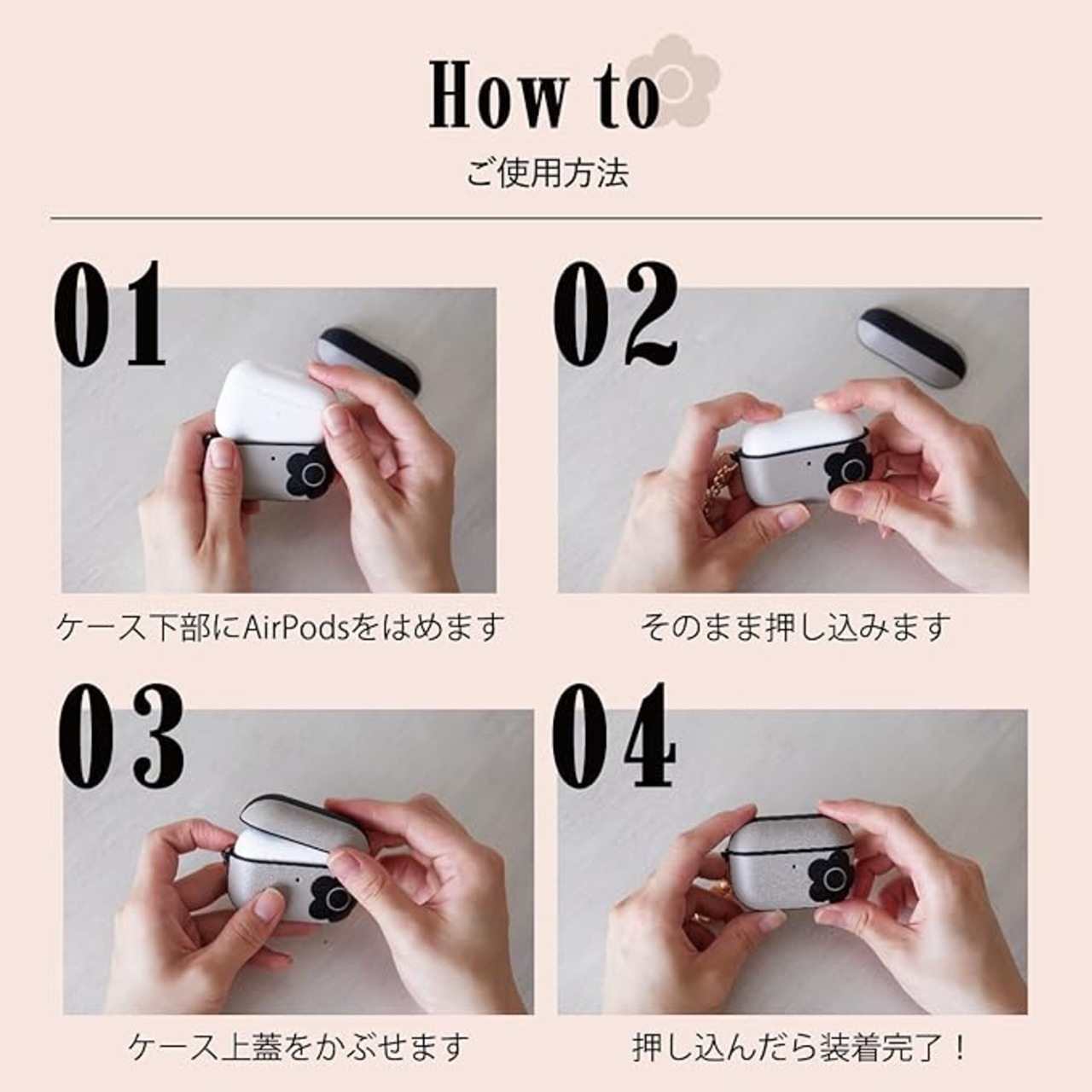 How to

ご使用方法

01

ケース下部にAirPodsをはめます

02

そのまま押し込みます

03

ケース上蓋をかぶせます

04

押し込んだら装着完了！