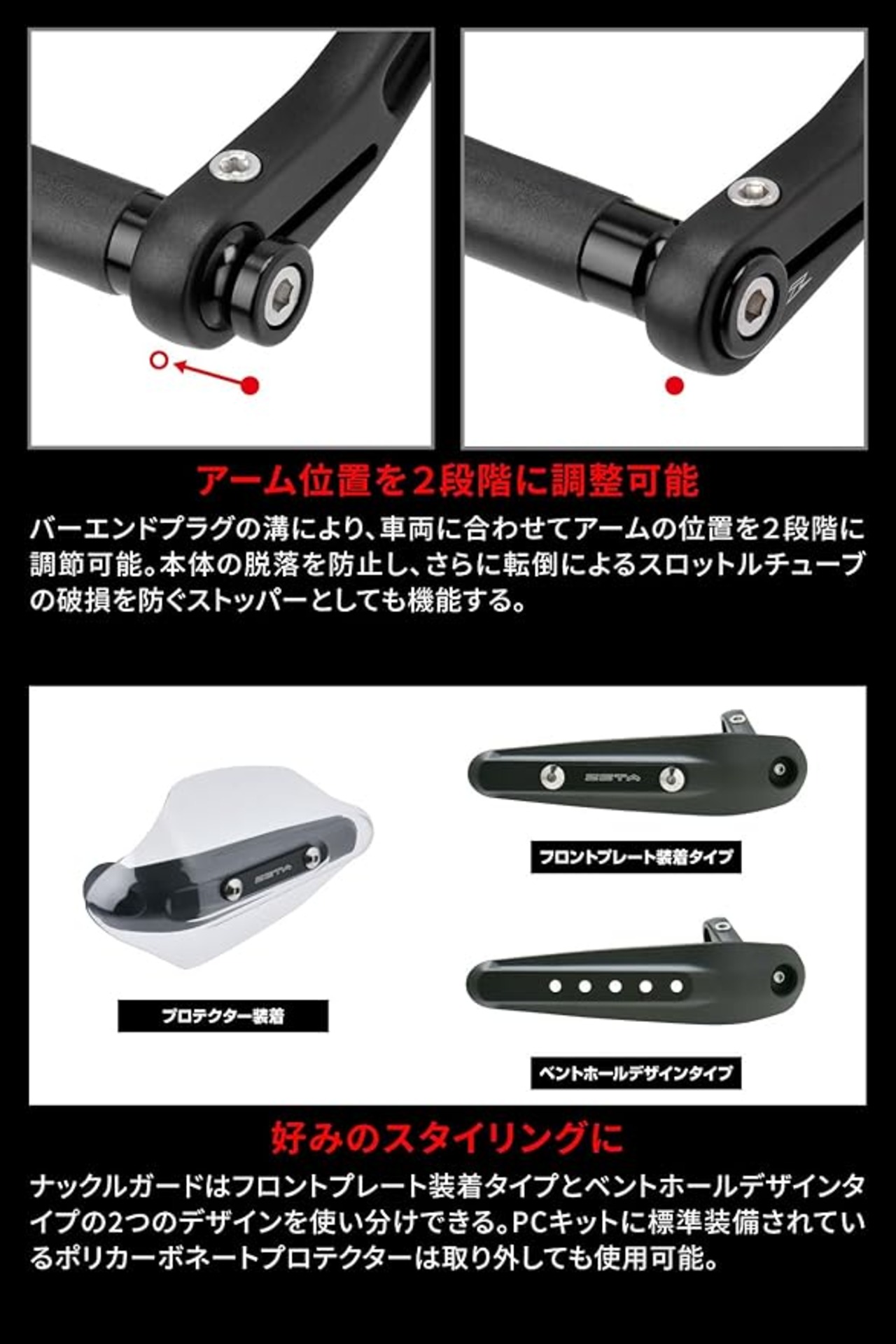 アーム位置を2段階に調整可能

バーエンドプラグの溝により、車両に合わせてアームの位置を2段階に調節可能。本体の脱落を防止し、さらに転倒によるスロットルチューブの破損を防ぐストッパーとしても機能する。

ZETA

フロントプレート装着タイプ

ZETA

プロテクター装着

ベントホールデザインタイプ

好みのスタイリングに

ナックルガードはフロントプレート装着タイプとベントホールデザインタイプの2つのデザインを使い分けできる。PCキットに標準装備されているポリカーボネートプロテクターは取り外しても使用可能。