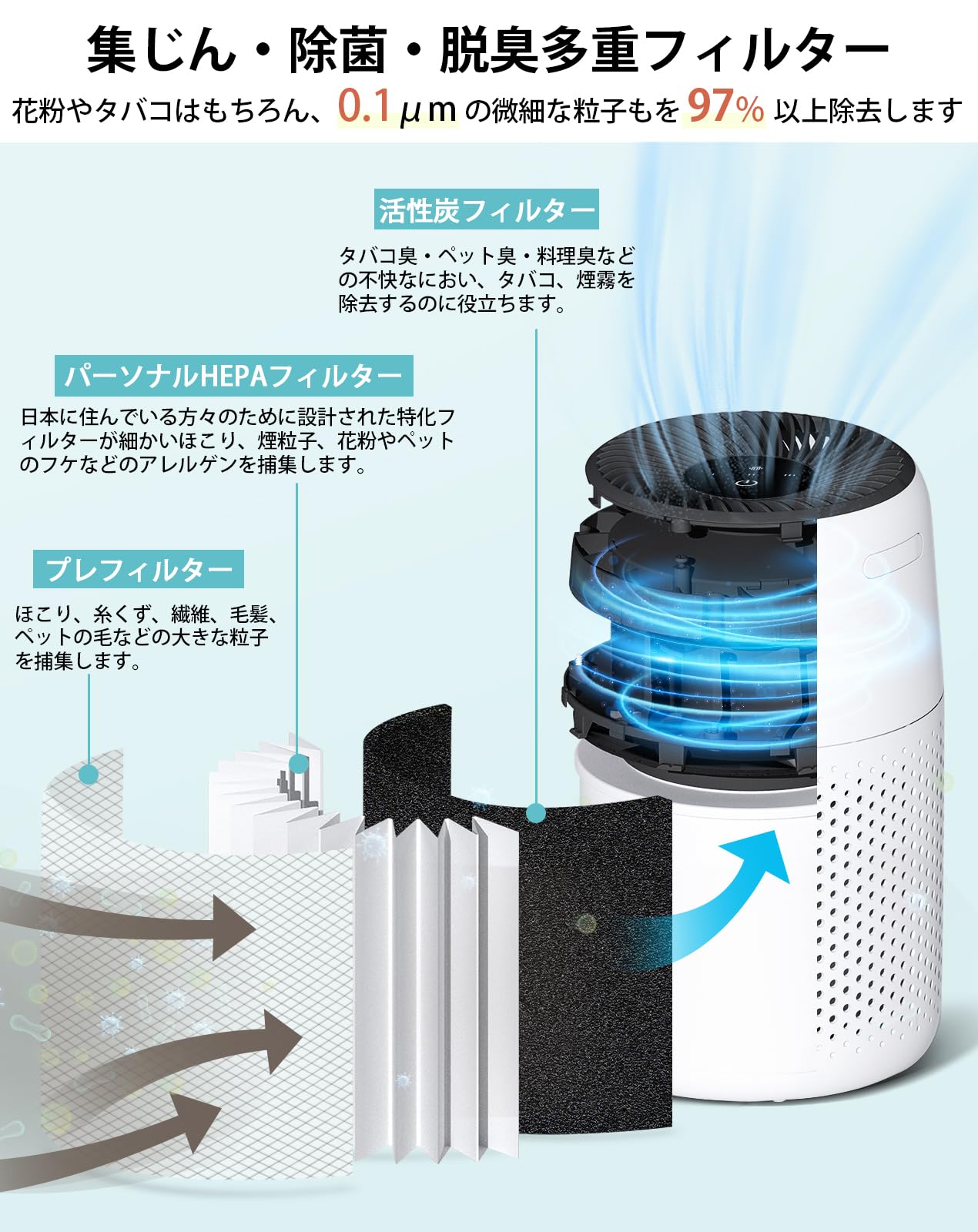 集じん・除菌・脱臭多重フィルター

花粉やタバコはもちろん、0.1μmの微細な粒子もを97%以上除去します

活性炭フィルター

タバコ臭・ペット臭・料理臭などの不快なにおい、タバコ、煙霧を除去するのに役立ちます。

パーソナルHEPAフィルター

日本に住んでいる方々のために設計された特化フィルターが細かいほこり、煙粒子、花粉やペットのフケなどのアレルゲンを捕集します。

プレフィルター

ほこり、糸くず、繊維、毛髪、ペットの毛などの大きな粒子を捕集します。