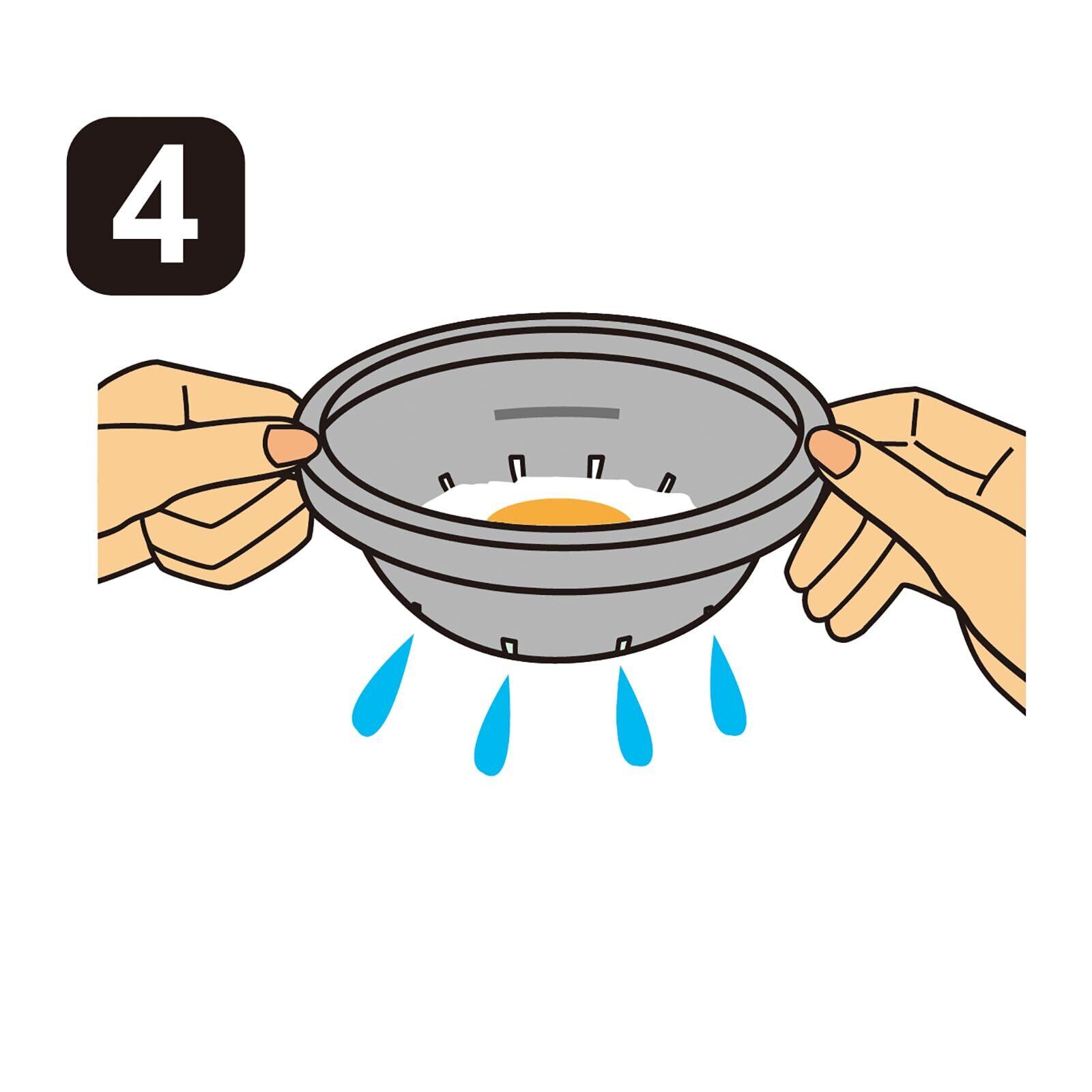 4