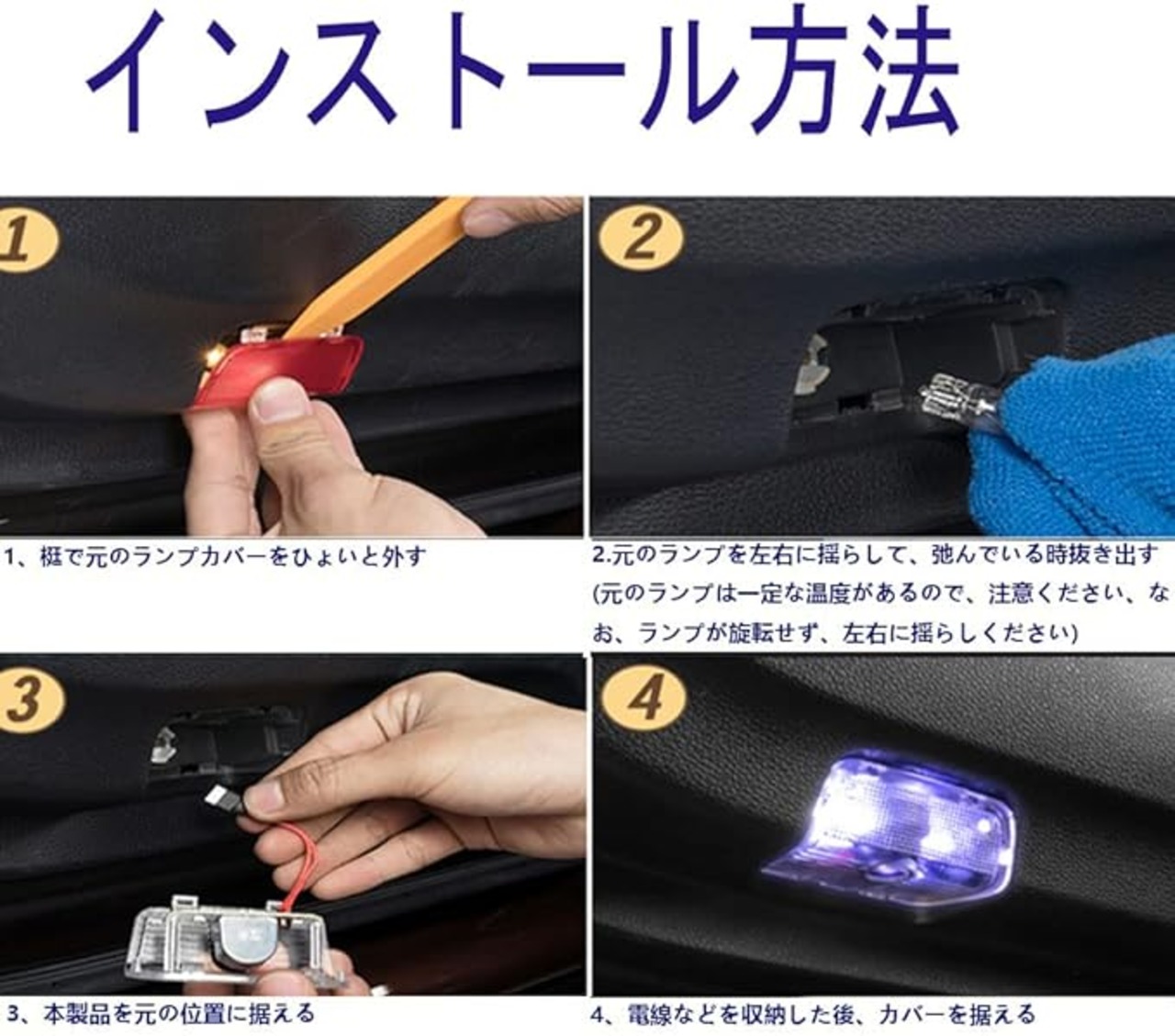 インストール方法

1

1、梃で元のランプカバーをひょいと外す

2

2.元のランプを左右に揺らして、弛んでいる時抜き出す(元のランプは一定な温度があるので、注意ください、なお、ランプが旋転せず、左右に揺らしください)

3

3、本製品を元の位置に据える

4

4、電線などを収納した後、カバーを据える