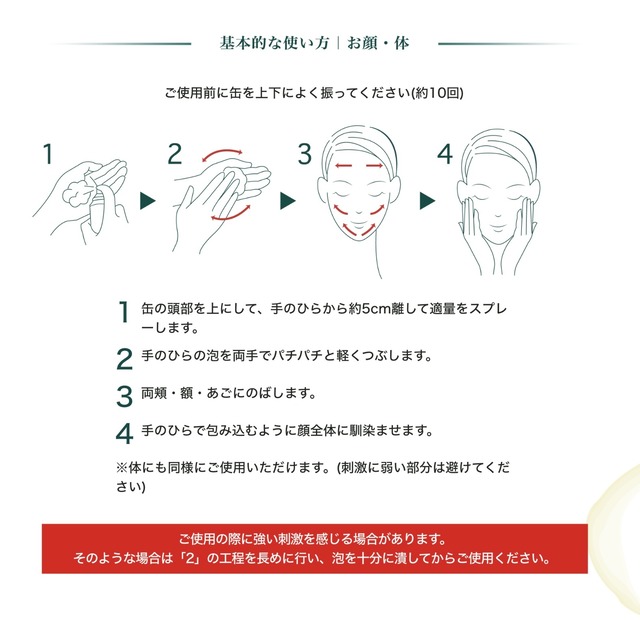 基本的な使い方｜お顔・体

ご使用前に缶を上下によく振ってください(約10回)

1

2

3

4

1 缶の頭部を上にして、手のひらから約5cm離して適量をスプレーします。

2 手のひらの泡を両手でパチパチと軽くつぶします。

3 両頬・額・あごにのばします。

4 手のひらで包み込むように顔全体に馴染ませます。

※体にも同様にご使用いただけます。(刺激に弱い部分は避けてください)

ご使用の際に強い刺激を感じる場合があります。
そのような場合は「2」の工程を長めに行い、泡を十分に潰してからご使用ください。