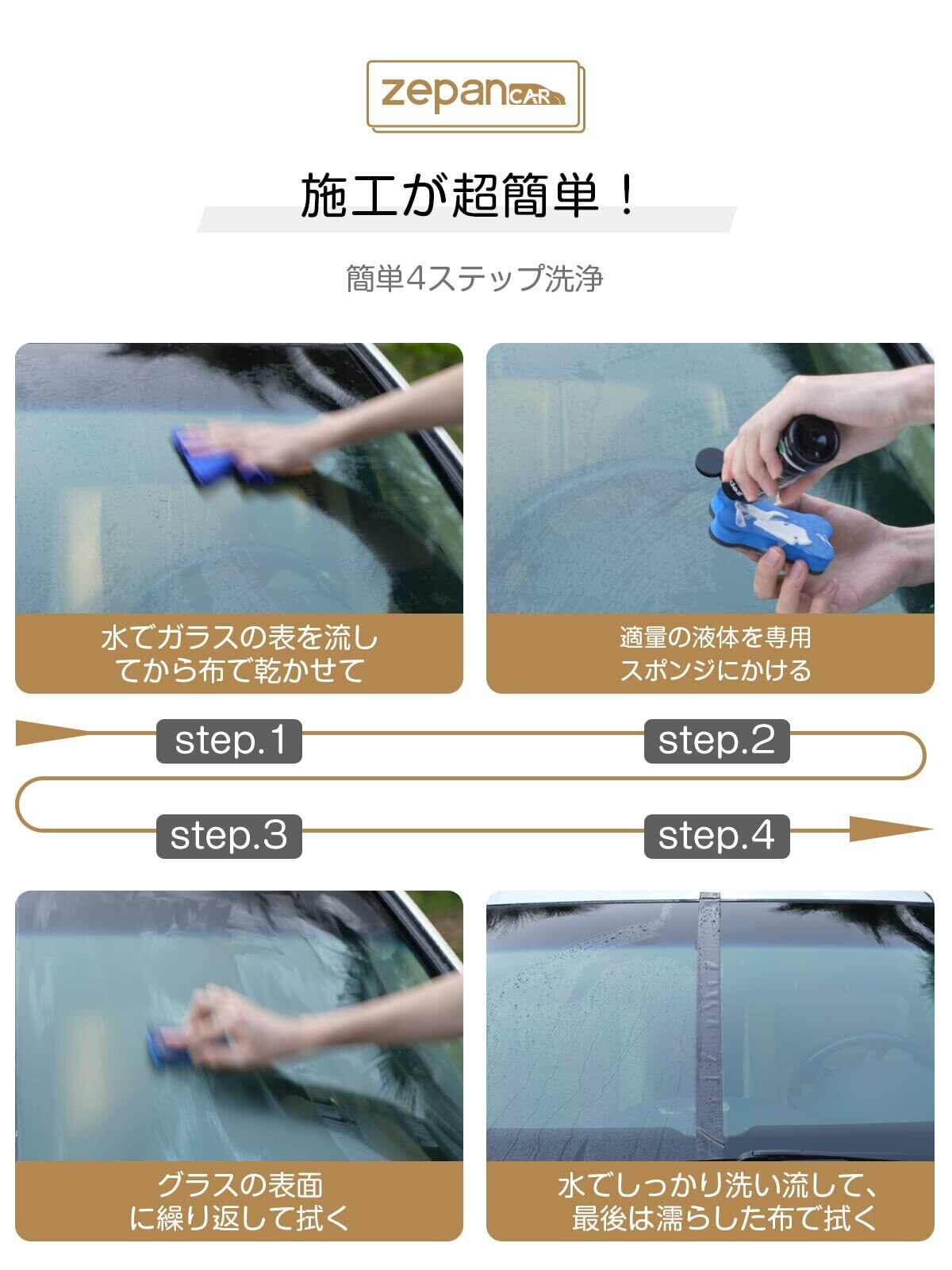 zepan CAR

施工が超簡単！

簡単4ステップ洗浄

水でガラスの表を流してから布で乾かせて

適量の液体を専用スポンジにかける

step.1

step.2

step.3

step.4

グラスの表面に繰り返して拭く

水でしっかり洗い流して、最後は濡らした布で拭く