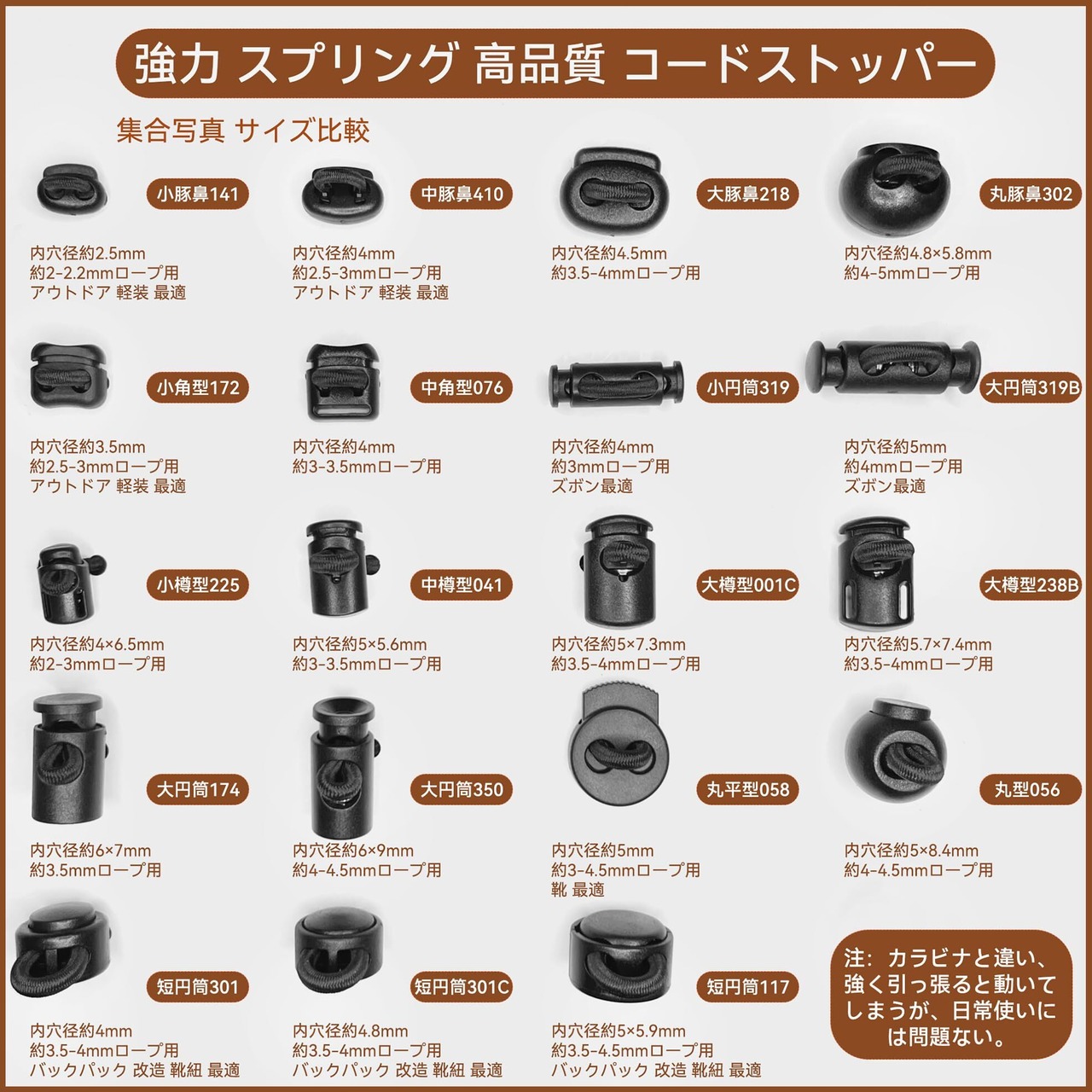 強力 スプリング 高品質 コードストッパー

集合写真 サイズ比較

小豚鼻141
内穴径約2.5mm
約2-2.2mmロープ用
アウトドア 軽装 最適

中豚鼻410
内穴径約4mm
約2.5-3mmロープ用
アウトドア 軽装 最適

大豚鼻218
内穴径約4.5mm
約3.5-4mmロープ用

丸豚鼻302
内穴径約4.8×5.8mm
約4-5mmロープ用

小角型172
内穴径約3.5mm
約2.5-3mmロープ用
アウトドア 軽装 最適

中角型076
内穴径約4mm
約3-3.5mmロープ用

小円筒319
内穴径約4mm
約3mmロープ用
ズボン最適

大円筒319B
内穴径約5mm
約4mmロープ用
ズボン最適

小樽型225
内穴径約4×6.5mm
約2-3mmロープ用

中樽型041
内穴径約5×5.6mm
約3-3.5mmロープ用

大樽型001C
内穴径約5×7.3mm
約3.5-4mmロープ用

大樽型238B
内穴径約5.7×7.4mm
約3.5-4mmロープ用

大円筒174
内穴径約6×7mm
約3.5mmロープ用

大円筒350
内穴径約6×9mm
約4-4.5mmロープ用

丸平型058
内穴径約5mm
約3-4.5mmロープ用
靴 最適

丸型056
内穴径約5×8.4mm
約4-4.5mmロープ用

短円筒301
内穴径約4mm
約3.5-4mmロープ用
バックパック 改造 靴紐 最適

短円筒301C
内穴径約4.8mm
約3.5-4mmロープ用
バックパック 改造 靴紐 最適

短円筒117
内穴径約5×5.9mm
約3.5-4.5mmロープ用
バックパック 改造 靴紐 最適

注：カラビナと違い、強く引っ張ると動いてしまうが、日常使いには問題ない。