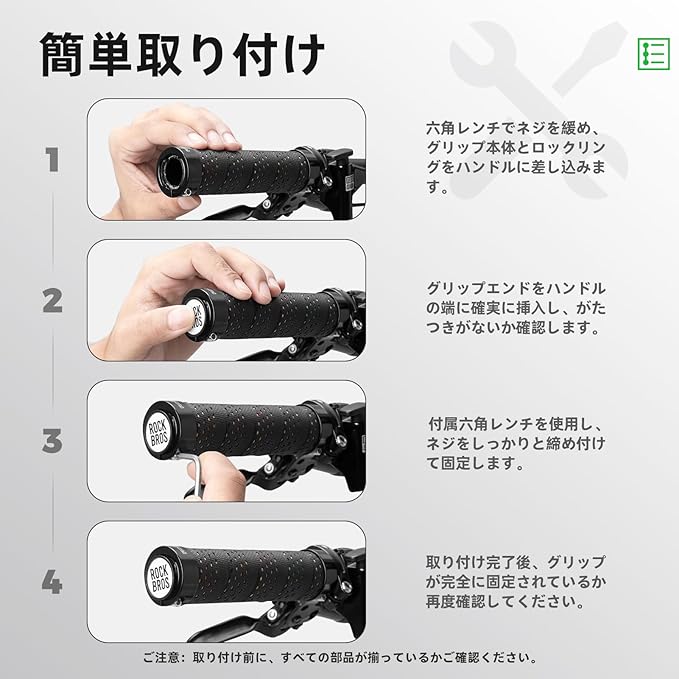 簡単取り付け

1

六角レンチでネジを緩め、グリップ本体とロックリングをハンドルに差し込みます。

2

ROCK BROS

グリップエンドをハンドルの端に確実に挿入し、がたつきがないか確認します。

3

ROCK BROS

付属六角レンチを使用し、ネジをしっかりと締め付けて固定します。

4

ROCK BROS

取り付け完了後、グリップが完全に固定されているか再度確認してください。

ご注意：取り付け前に、すべての部品が揃っているかご確認ください。