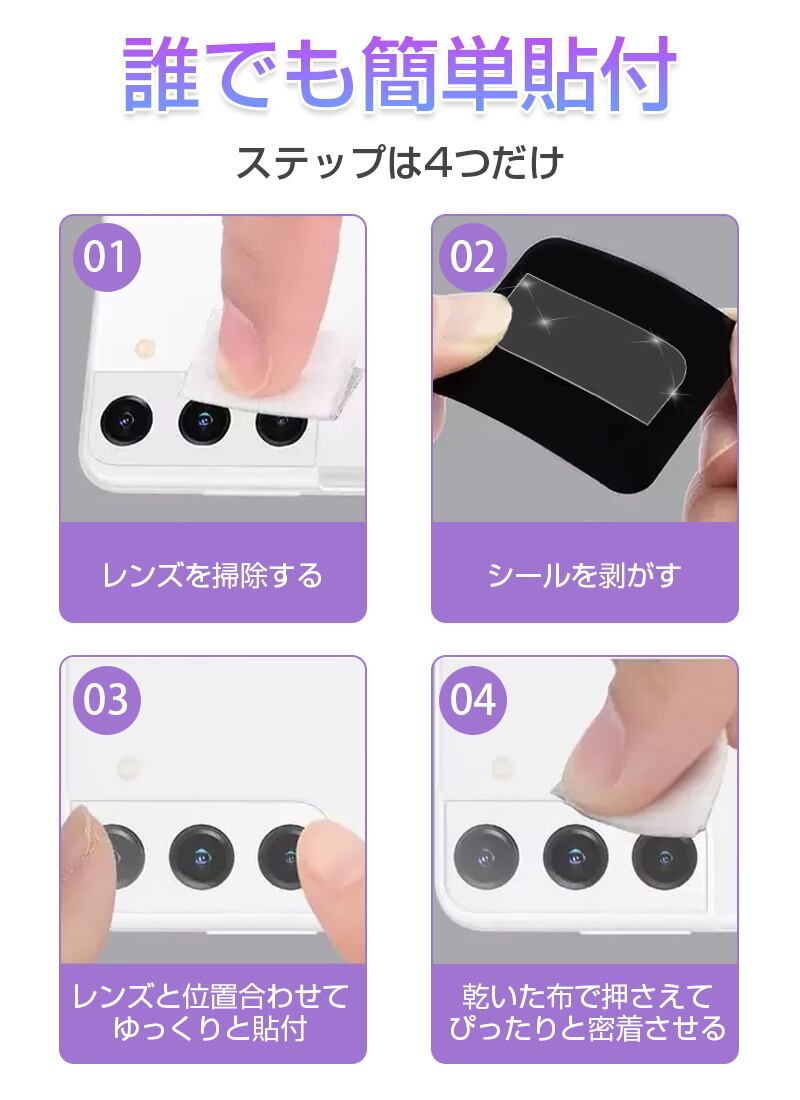 誰でも簡単貼付

ステップは4つだけ

01

レンズを掃除する

02

シールを剥がす

03

レンズと位置合わせて
ゆっくりと貼付

04

乾いた布で押さえて
ぴったりと密着させる