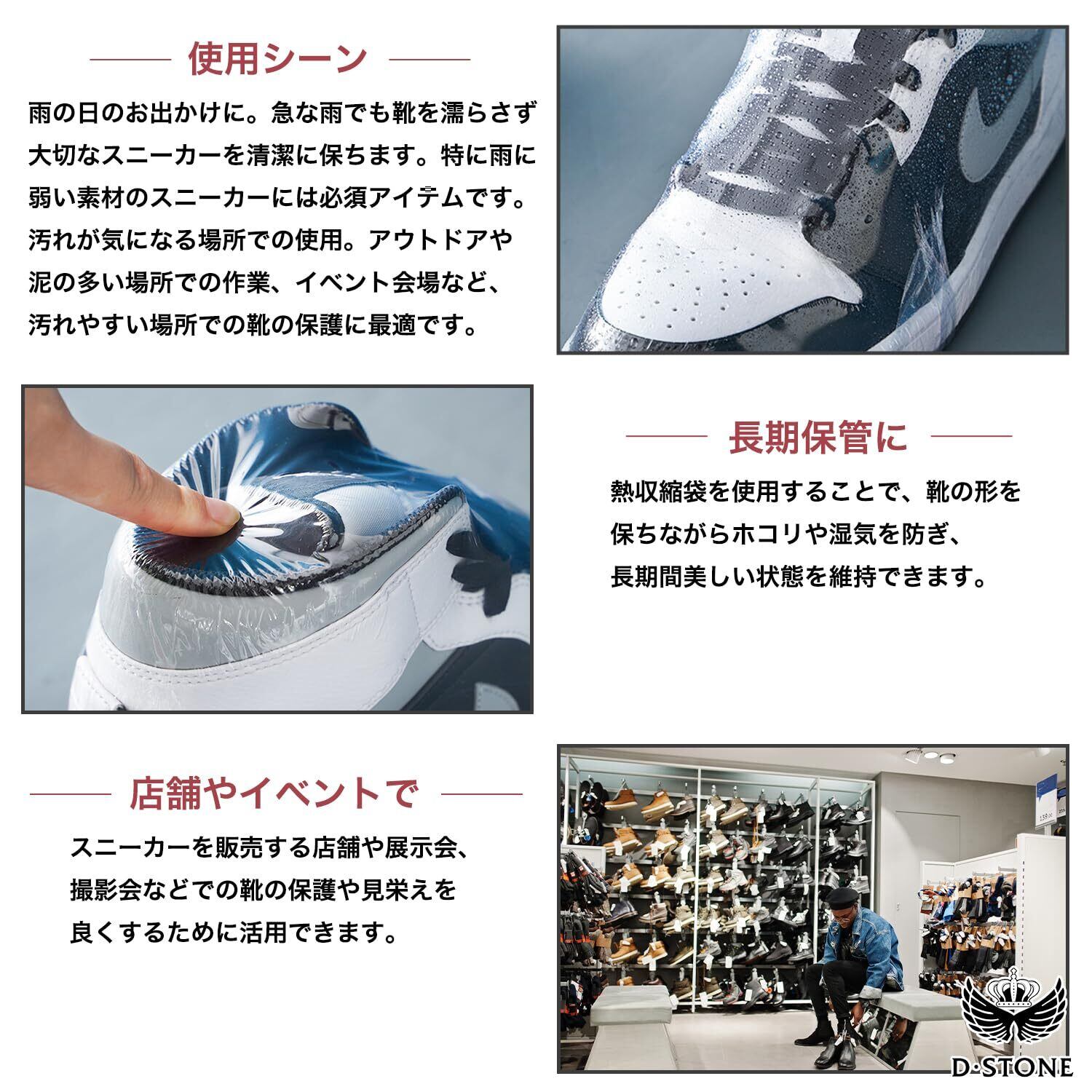 使用シーン

雨の日のお出かけに。急な雨でも靴を濡らさず大切なスニーカーを清潔に保ちます。特に雨に弱い素材のスニーカーには必須アイテムです。汚れが気になる場所での使用。アウトドアや泥の多い場所での作業、イベント会場など、汚れやすい場所での靴の保護に最適です。

長期保管に

熱収縮袋を使用することで、靴の形を保ちながらホコリや湿気を防ぎ、長期間美しい状態を維持できます。

店舗やイベントで

スニーカーを販売する店舗や展示会、撮影会などでの靴の保護や見栄えを良くするために活用できます。

D·STONE