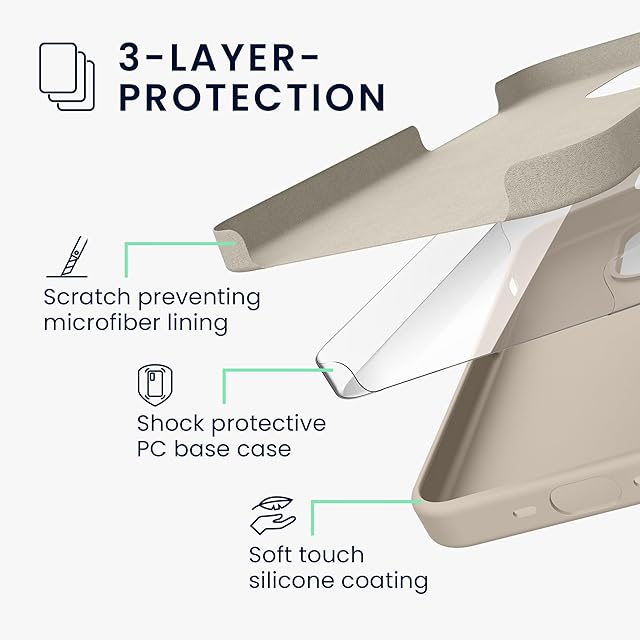 3-LAYER-PROTECTION

Scratch preventing microfiber lining

Shock protective PC base case

Soft touch silicone coating