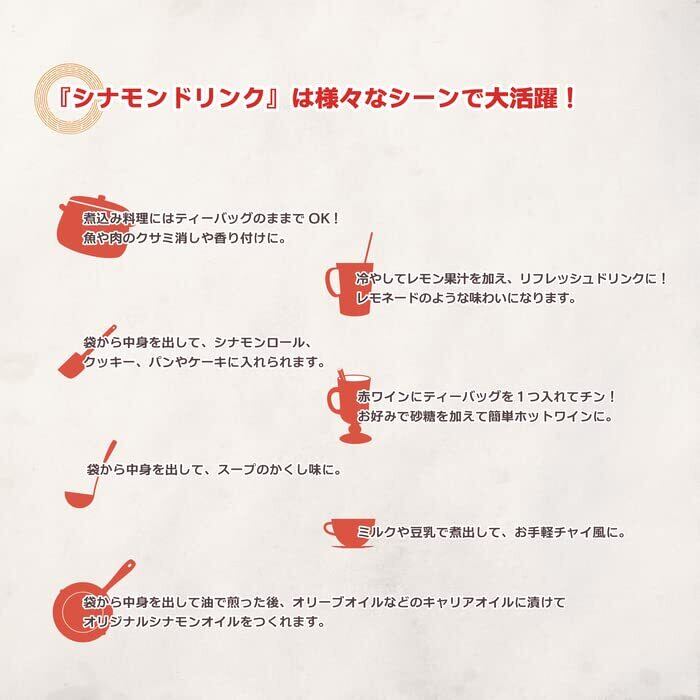 『シナモンドリンク』は様々なシーンで大活躍！

煮込み料理にはティーバッグのままで OK！
魚や肉のクサミ消しや香り付けに。

冷やしてレモン果汁を加え、リフレッシュドリンクに！
レモネードのような味わいになります。

袋から中身を出して、シナモンロール、
クッキー、パンやケーキに入れられます。

赤ワインにティーバッグを１つ入れてチン！
お好みで砂糖を加えて簡単ホットワインに。

袋から中身を出して、スープのかくし味に。

ミルクや豆乳で煮出して、お手軽チャイ風に。

袋から中身を出して油で煎った後、オリーブオイルなどのキャリアオイルに漬けて
オリジナルシナモンオイルをつくれます。