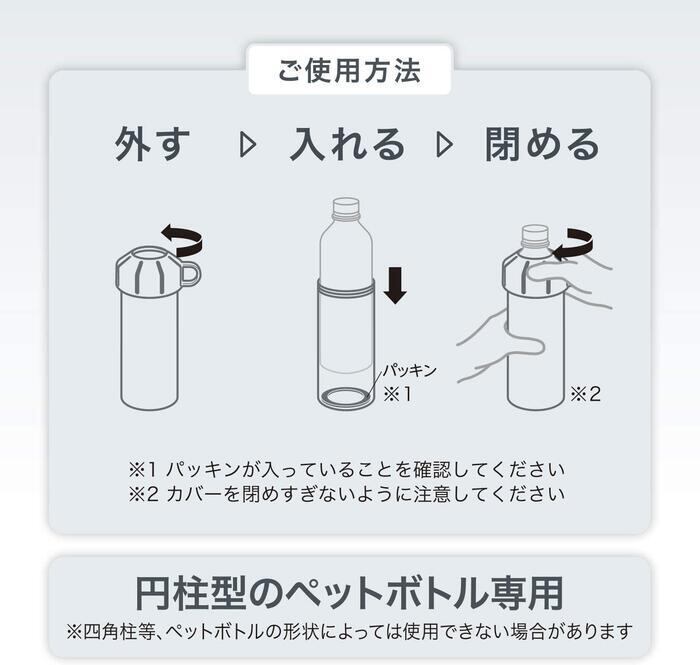 ご使用方法

外す ▷ 入れる ▷ 閉める

パッキン
※1

※2

※1 パッキンが入っていることを確認してください
※2 カバーを閉めすぎないように注意してください

円柱型のペットボトル専用

※四角柱等、ペットボトルの形状によっては使用できない場合があります