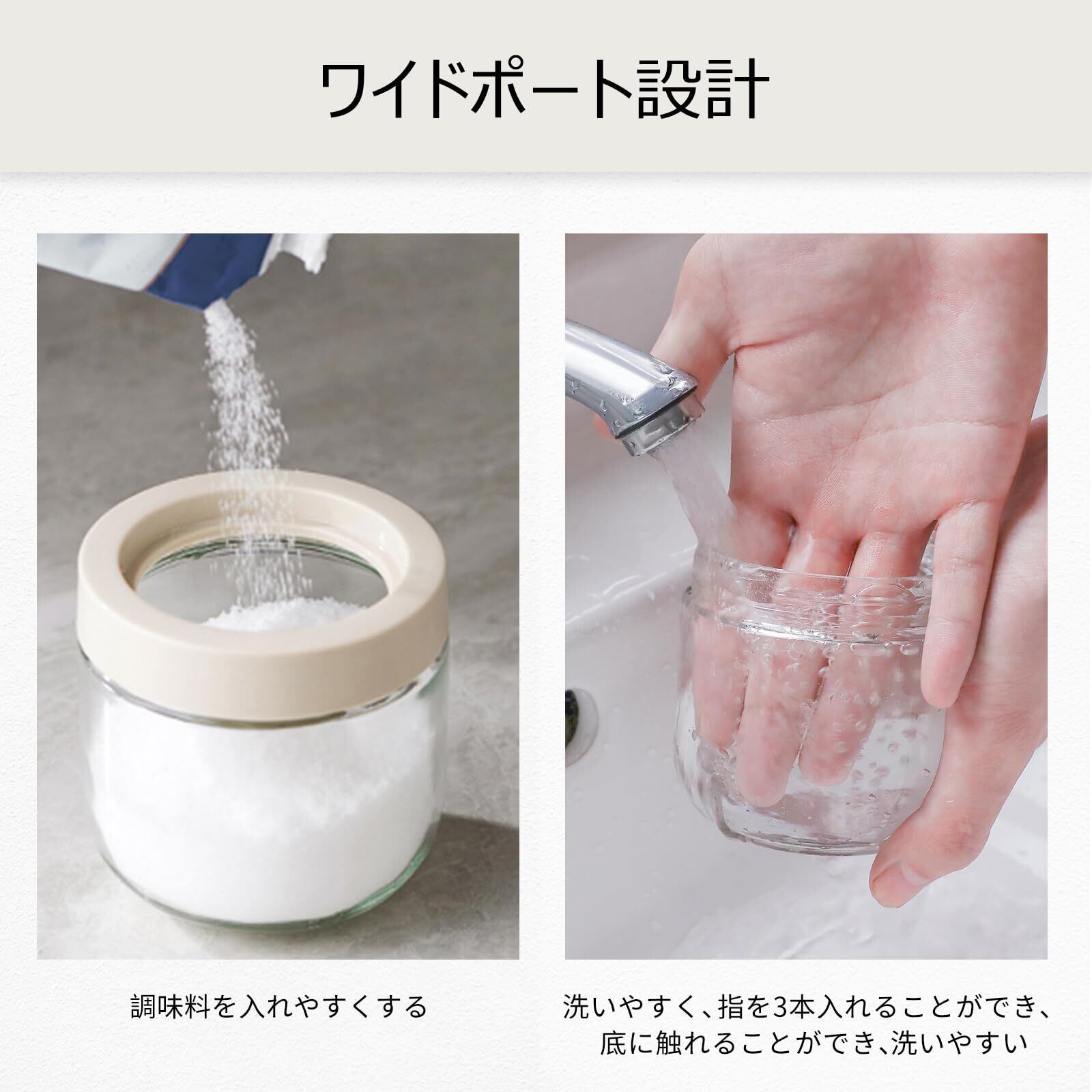 ワイドポート設計

調味料を入れやすくする

洗いやすく、指を3本入れることができ、底に触れることができ、洗いやすい