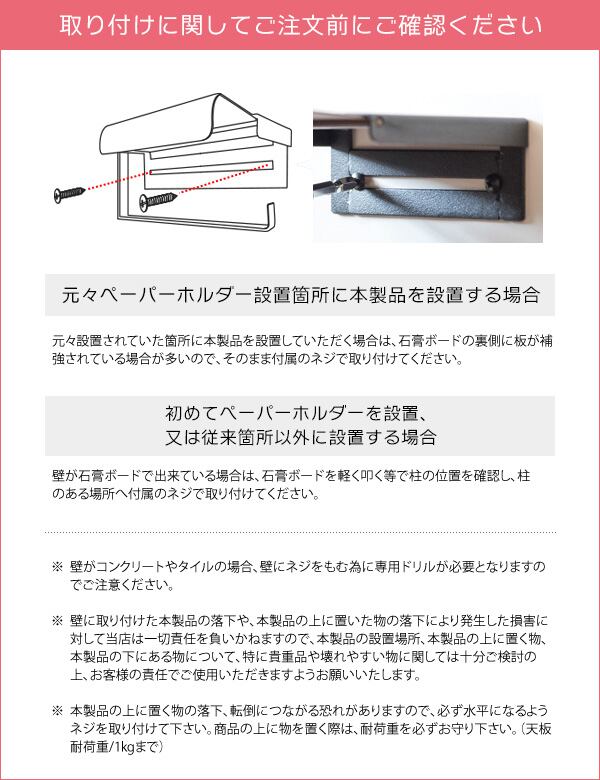 取り付けに関してご注文前にご確認ください

元々ペーパーホルダー設置箇所に本製品を設置する場合

元々設置されていた箇所に本製品を設置していただく場合は、石膏ボードの裏側に板が補強されている場合が多いので、そのまま付属のネジで取り付けてください。

初めてペーパーホルダーを設置、
又は従来箇所以外に設置する場合

壁が石膏ボードで出来ている場合は、石膏ボードを軽く叩く等で柱の位置を確認し、柱のある場所へ付属のネジで取り付けてください。

※ 壁がコンクリートやタイルの場合、壁にネジをもむ為に専用ドリルが必要となりますのでご注意ください。

※ 壁に取り付けた本製品の落下や、本製品の上に置いた物の落下により発生した損害に対して当店は一切責任を負いかねますので、本製品の設置場所、本製品の上に置く物、本製品の下にある物について、特に貴重品や壊れやすい物に関しては十分ご検討の上、お客様の責任でご使用いただきますようお願いいたします。

※ 本製品の上に置く物の落下、転倒につながる恐れがありますので、必ず水平になるようネジを取り付けて下さい。商品の上に物を置く際は、耐荷重を必ずお守り下さい。（天板耐荷重/1kgまで）