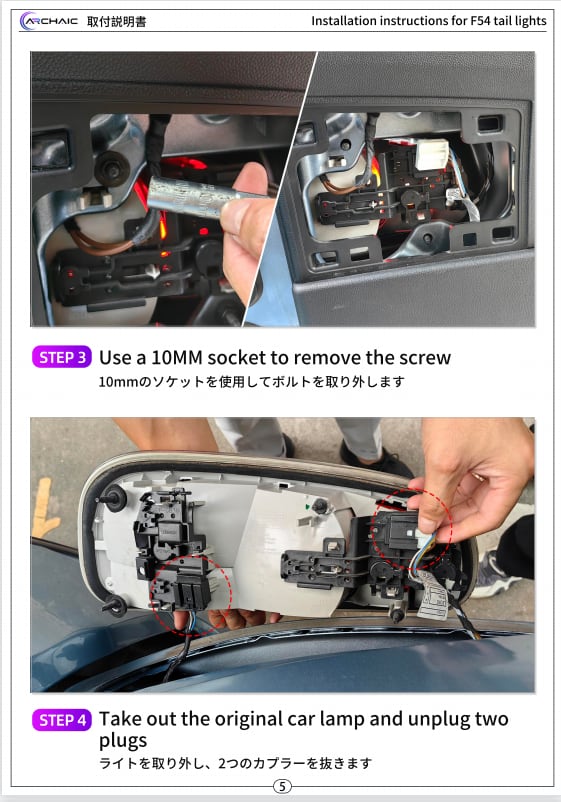 ARCHAIC 取付説明書

Installation instructions for F54 tail lights

STEP 3 Use a 10MM socket to remove the screw

10mmのソケットを使用してボルトを取り外します

STEP 4 Take out the original car lamp and unplug two plugs

ライトを取り外し、2つのカプラーを抜きます

5