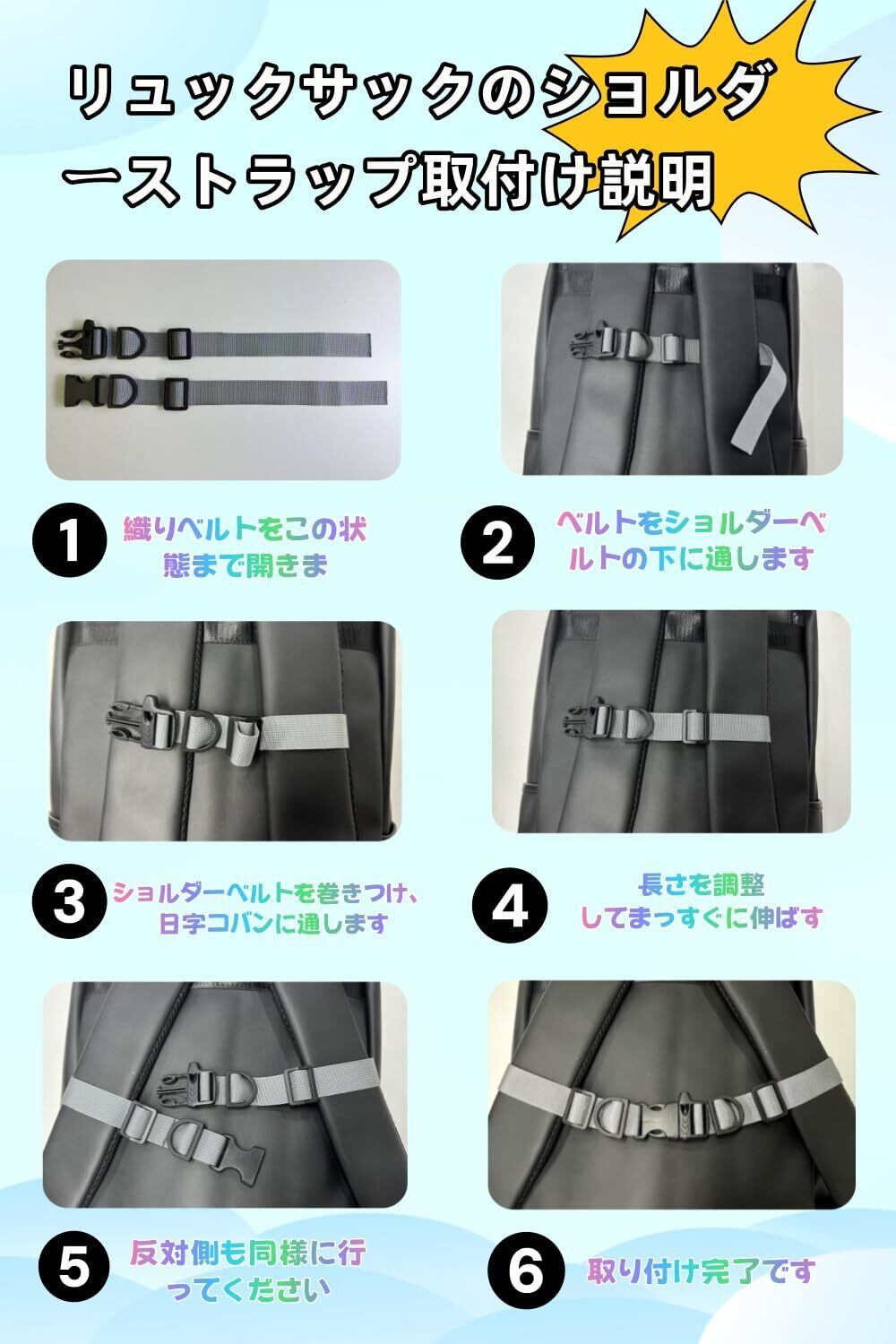 リュックサックのショルダーストラップ取付け説明

1
織りベルトをこの状態まで開きま

2
ベルトをショルダーベルトの下に通します

3
ショルダーベルトを巻きつけ、日字コバンに通します

4
長さを調整してまっすぐに伸ばす

5
反対側も同様に行ってください

6
取り付け完了です