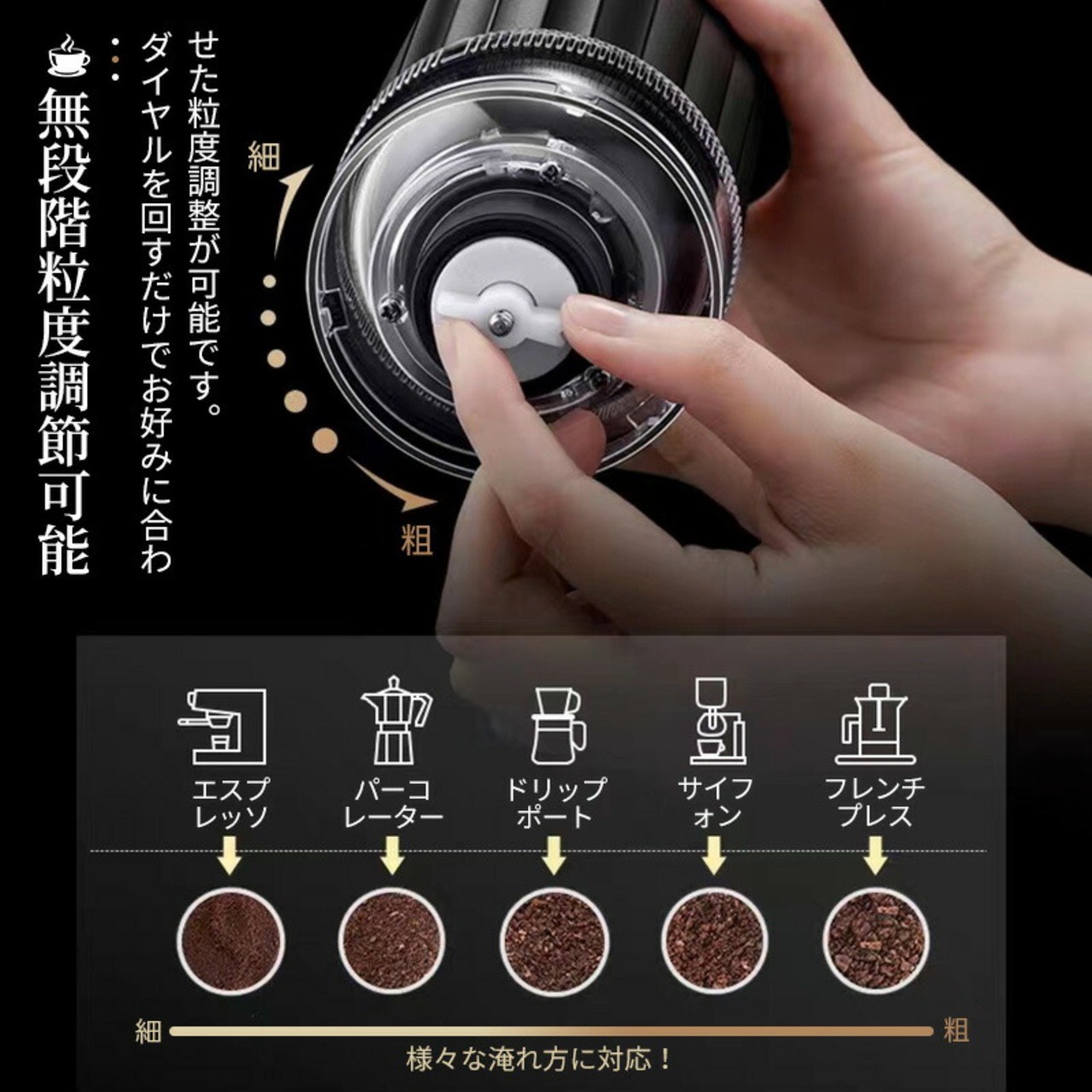 無段階粒度調節可能

ダイヤルを回すだけでお好みに合わせた粒度調整が可能です。

細

粗

エスプレッソ

パーコレーター

ドリップポート

サイフォン

フレンチプレス

細

粗

様々な淹れ方に対応！