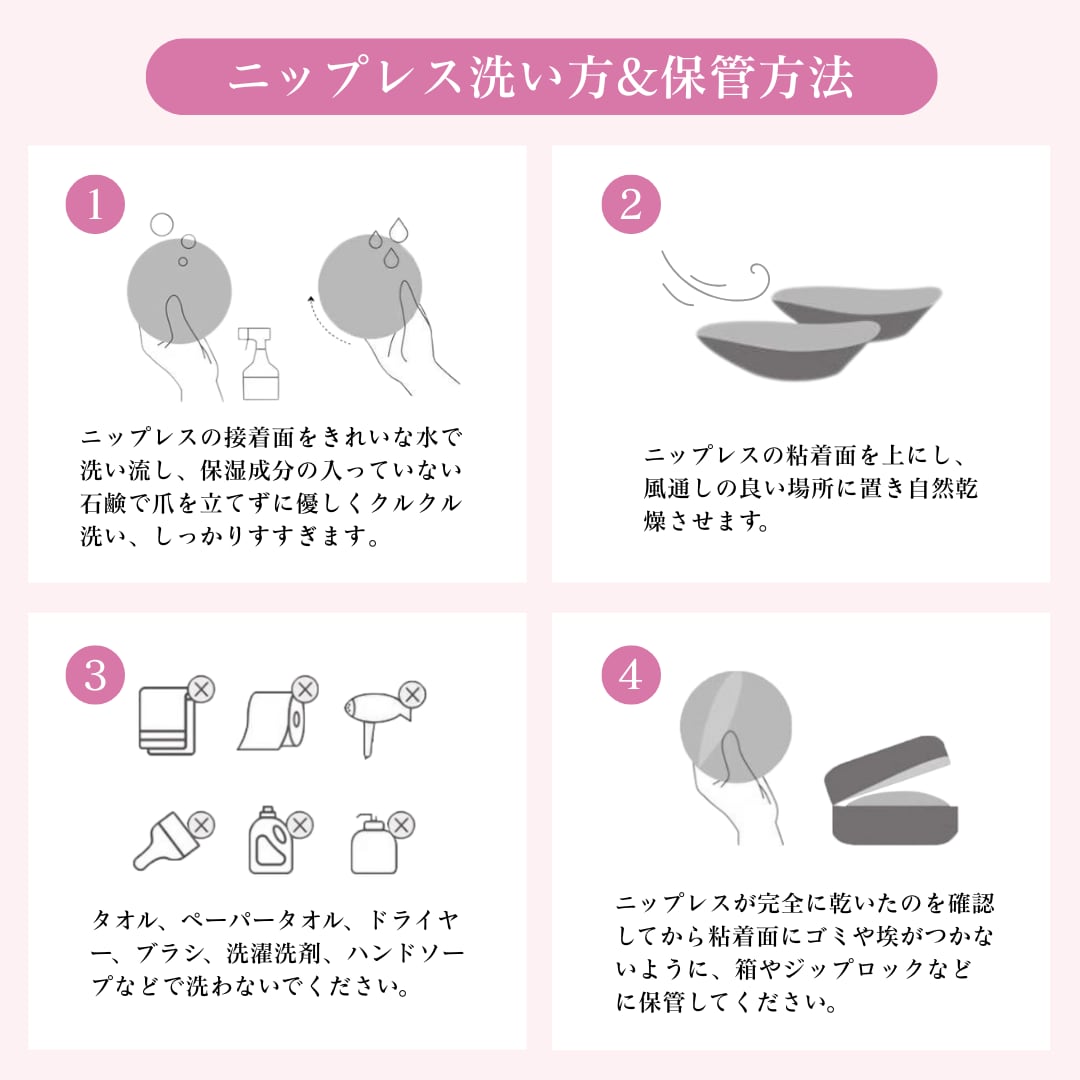 ニップレス洗い方&保管方法

1

ニップレスの接着面をきれいな水で洗い流し、保湿成分の入っていない石鹸で爪を立てずに優しくクルクル洗い、しっかりすすぎます。

2

ニップレスの粘着面を上にし、風通しの良い場所に置き自然乾燥させます。

3

タオル、ペーパータオル、ドライヤー、ブラシ、洗濯洗剤、ハンドソープなどで洗わないでください。

4

ニップレスが完全に乾いたのを確認してから粘着面にゴミや埃がつかないように、箱やジップロックなどに保管してください。