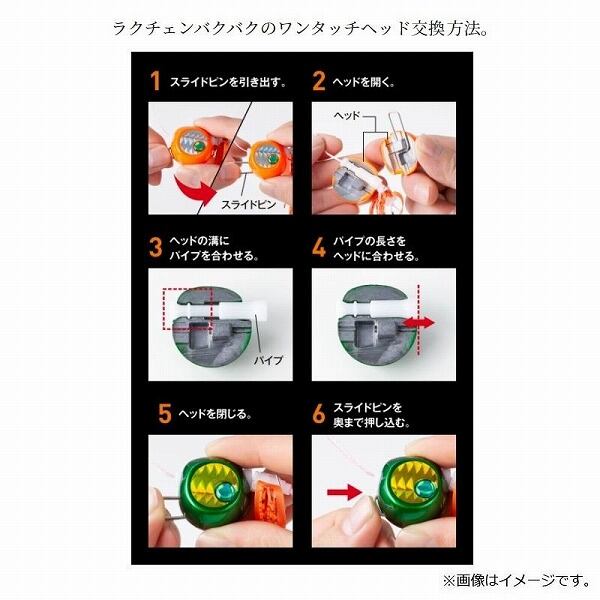 ラクチェンバクバクのワンタッチヘッド交換方法。

1 スライドピンを引き出す。

スライドピン

2 ヘッドを開く。

ヘッド

3 ヘッドの溝にパイプを合わせる。

パイプ

4 パイプの長さをヘッドに合わせる。

5 ヘッドを閉じる。

6 スライドピンを奥まで押し込む。

※画像はイメージです。