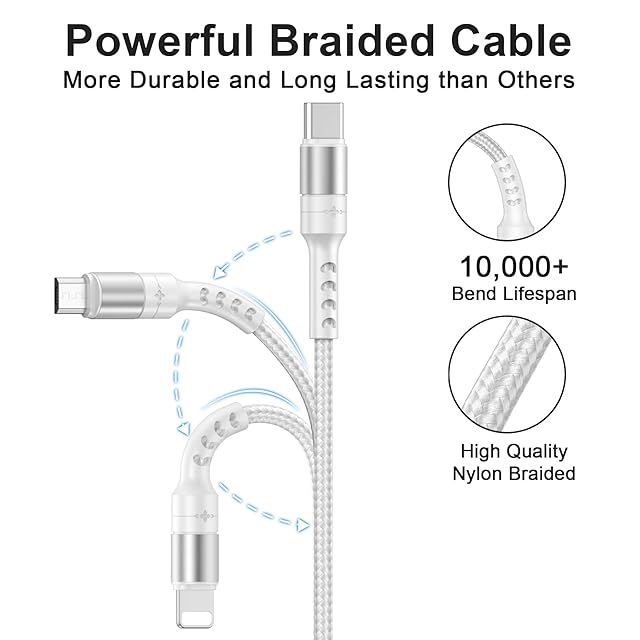 Powerful Braided Cable
More Durable and Long Lasting than Others

10,000+
Bend Lifespan

High Quality
Nylon Braided