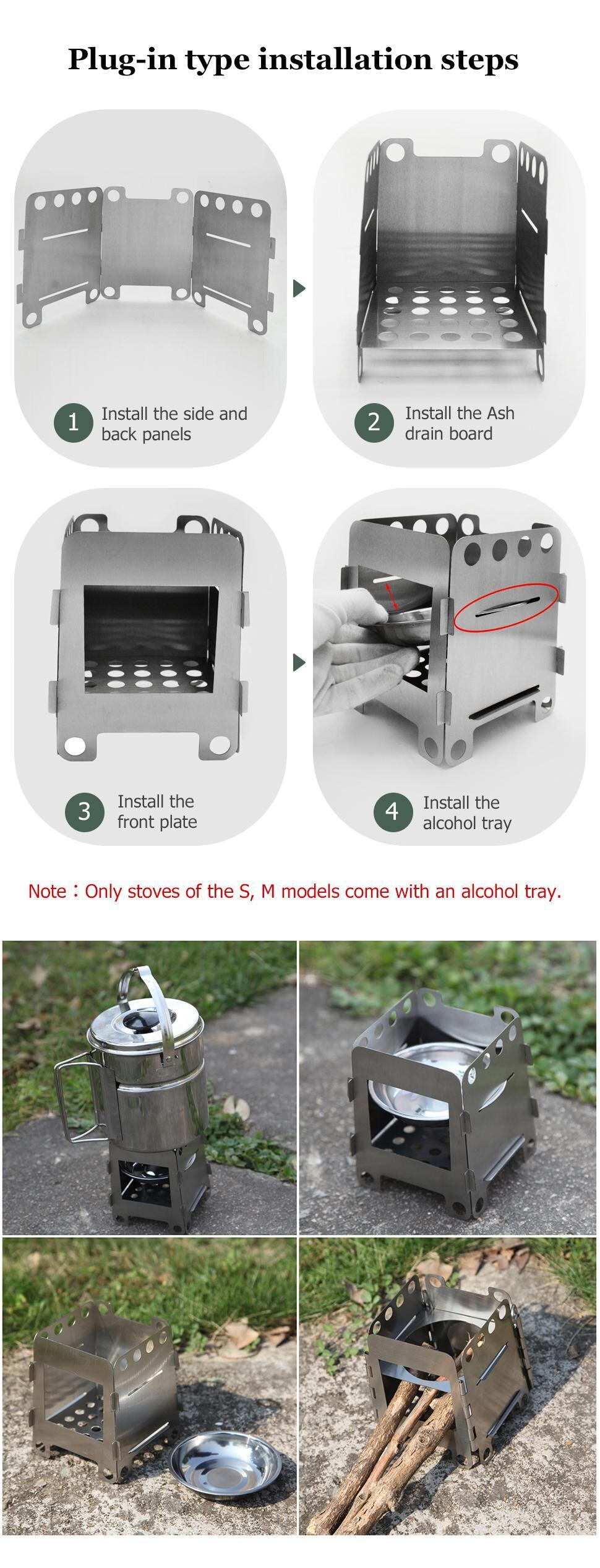 Plug-in type installation steps

1 Install the side and back panels

2 Install the Ash drain board

3 Install the front plate

4 Install the alcohol tray

Note：Only stoves of the S, M models come with an alcohol tray.