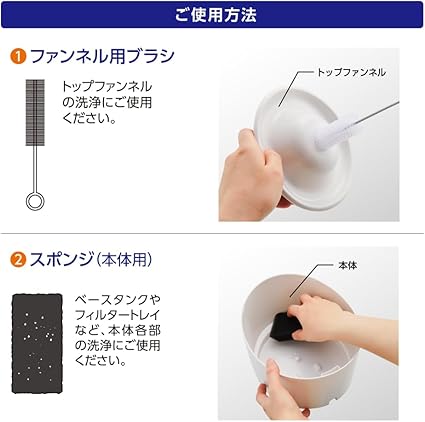 ご使用方法

1 ファンネル用ブラシ

トップファンネルの洗浄にご使用ください。

トップファンネル

2 スポンジ(本体用)

ベースタンクやフィルタートレイなど、本体各部の洗浄にご使用ください。

本体