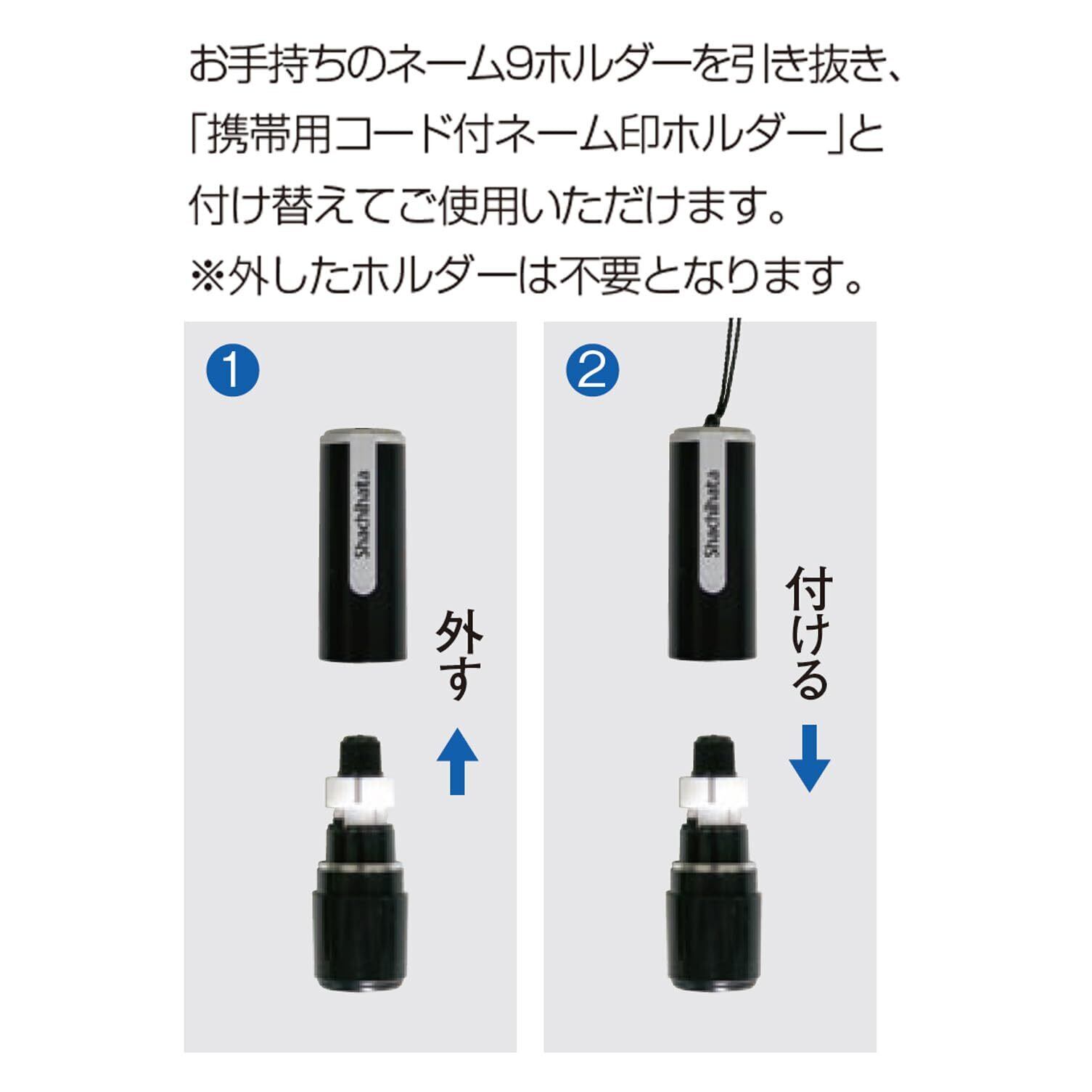 お手持ちのネーム9ホルダーを引き抜き、「携帯用コード付ネーム印ホルダー」と付け替えてご使用いただけます。
※外したホルダーは不要となります。

1

Shachihata

外す

2

Shachihata

付ける