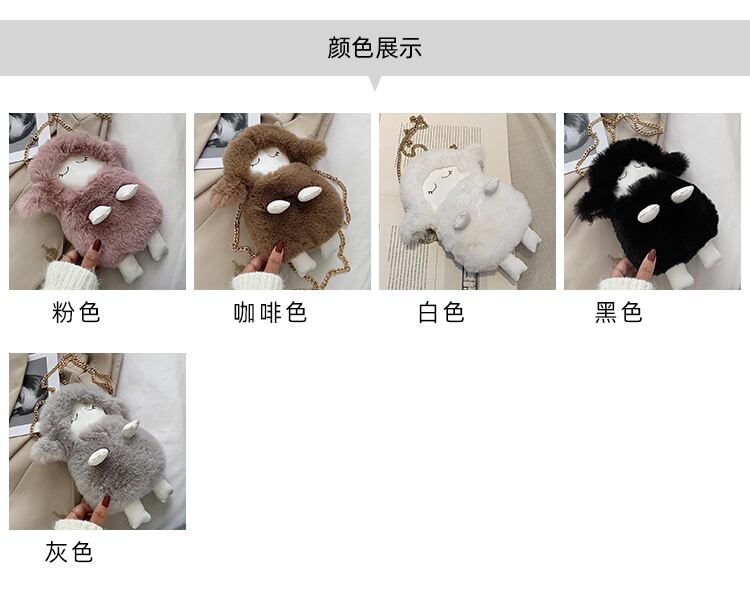 颜色展示

粉色

咖啡色

白色

黑色

灰色