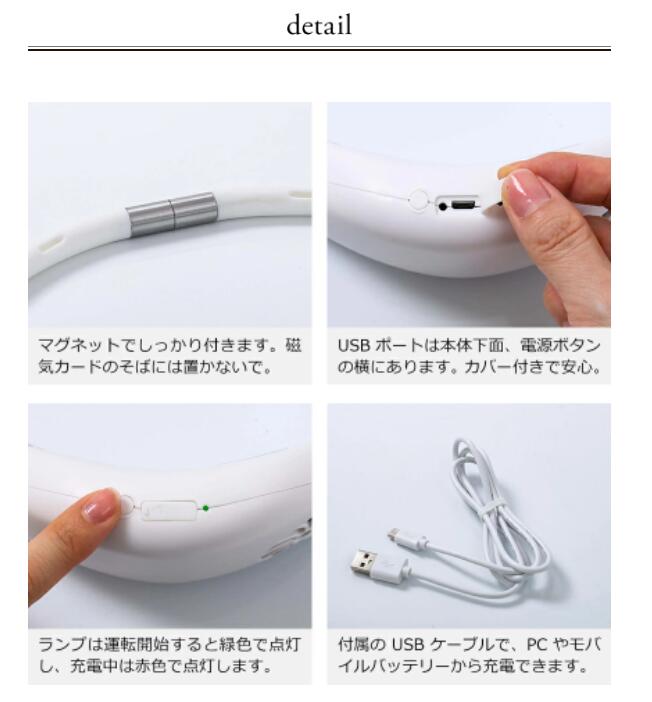 detail

マグネットでしっかり付きます。磁気カードのそばには置かないで。

USB ポートは本体下面、電源ボタンの横にあります。カバー付きで安心。

ランプは運転開始すると緑色で点灯し、充電中は赤色で点灯します。

付属の USB ケーブルで、PC やモバイルバッテリーから充電できます。