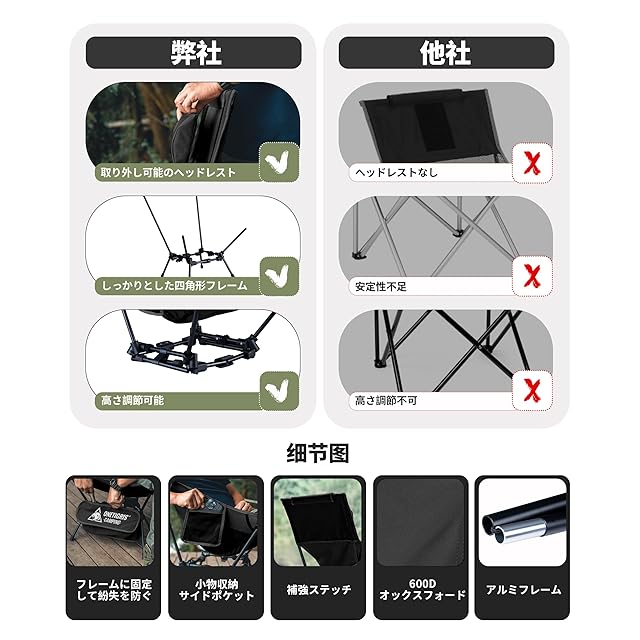 弊社

取り外し可能のヘッドレスト

しっかりとした四角形フレーム

高さ調節可能

他社

ヘッドレストなし

安定性不足

高さ調節不可

细节图

ONETIGRIS CAMPING

フレームに固定して紛失を防ぐ

小物収納サイドポケット

補強ステッチ

600D オックスフォード

アルミフレーム