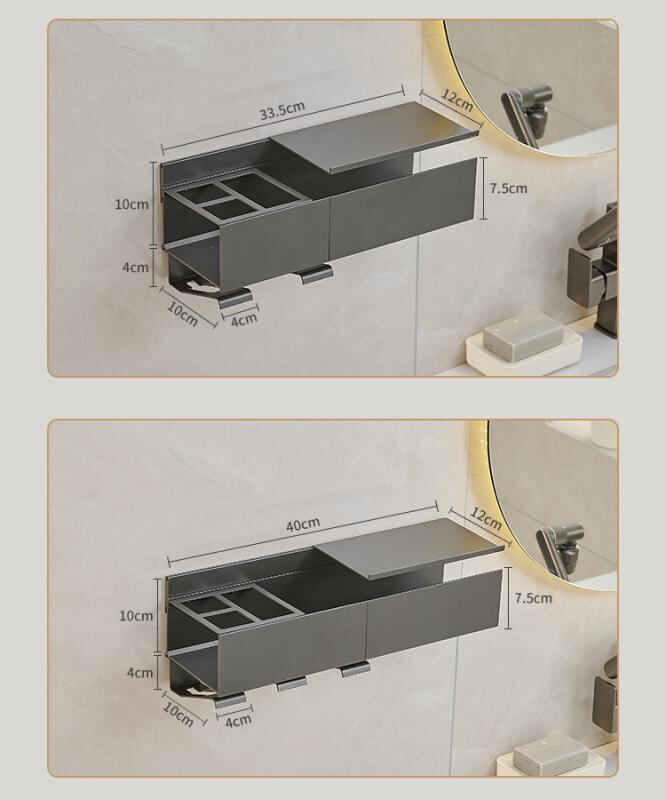 33.5cm
12cm
10cm
7.5cm
4cm
10cm
4cm

40cm
12cm
10cm
7.5cm
4cm
10cm
4cm