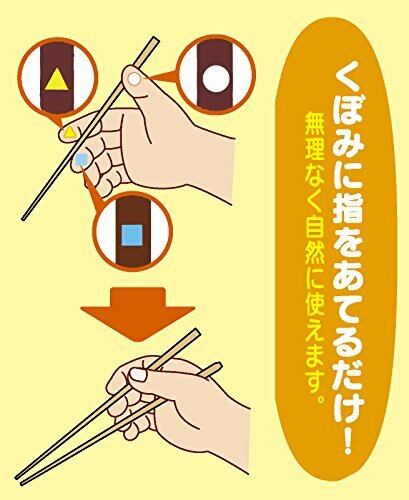 くぼみに指をあてるだけ!

無理なく自然に使えます。