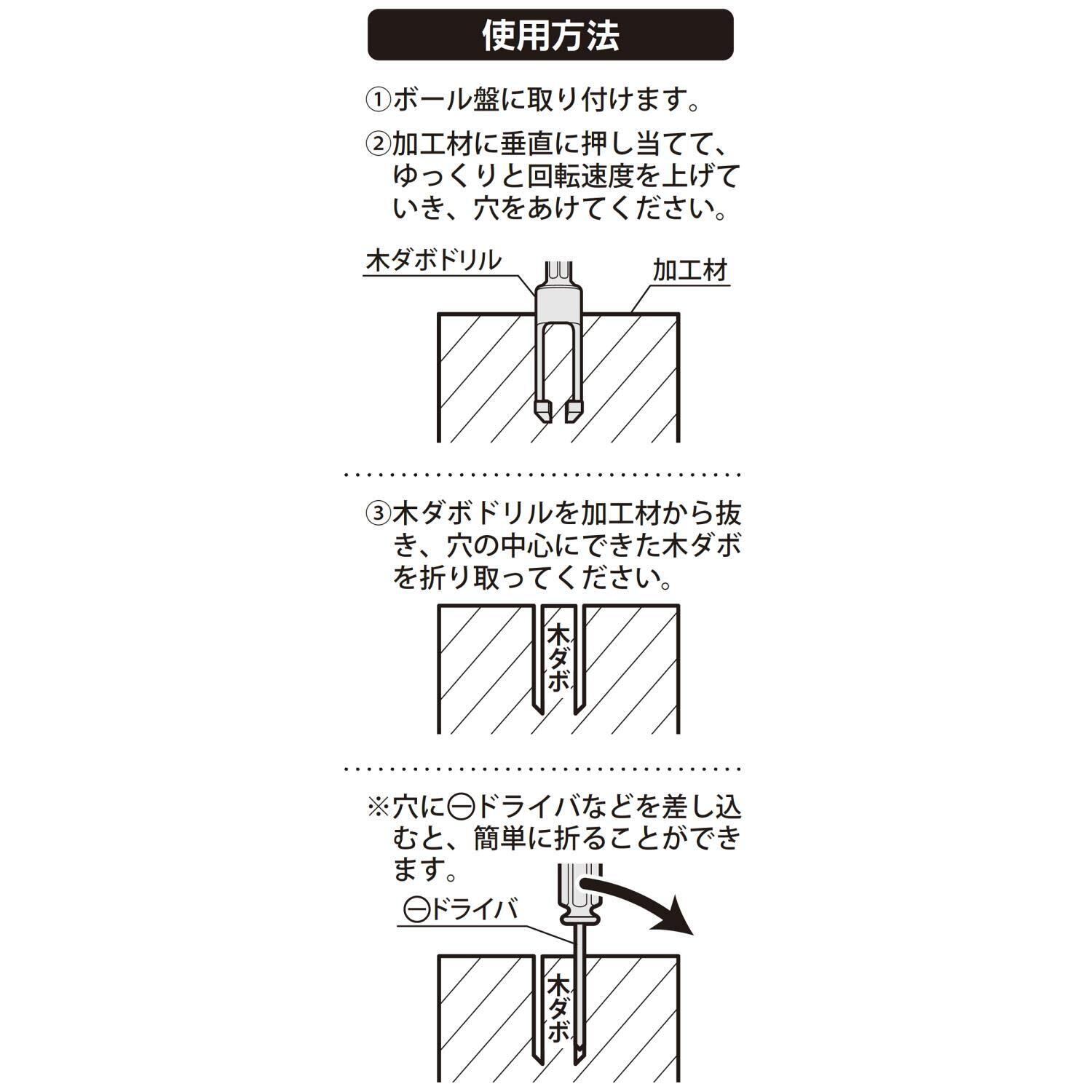 使用方法

①ボール盤に取り付けます。

②加工材に垂直に押し当てて、ゆっくりと回転速度を上げていき、穴をあけてください。

木ダボドリル

加工材

③木ダボドリルを加工材から抜き、穴の中心にできた木ダボを折り取ってください。

木ダボ

※穴に⊖ドライバなどを差し込むと、簡単に折ることができます。

⊖ドライバ

木ダボ