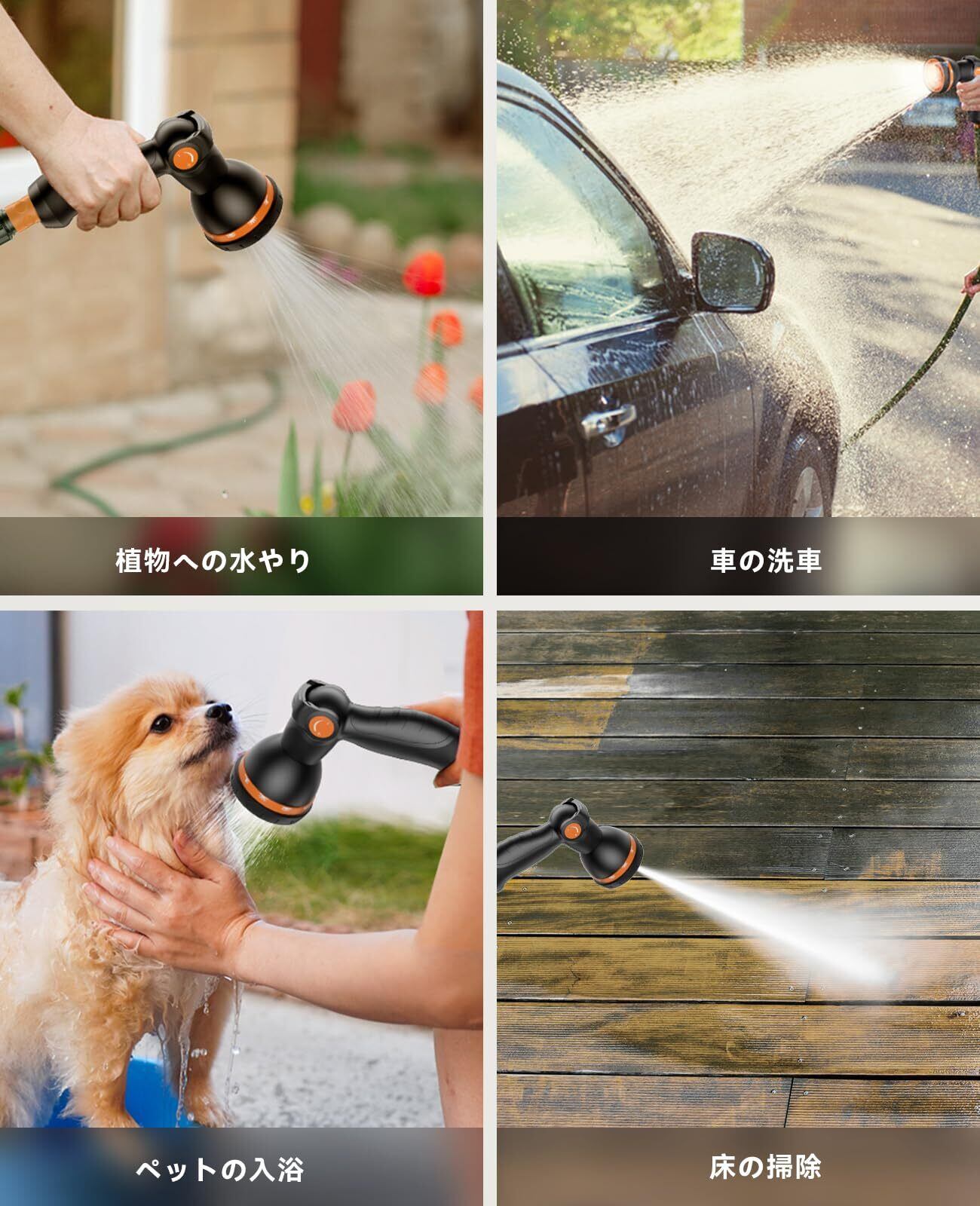 植物への水やり

車の洗車

ペットの入浴

床の掃除