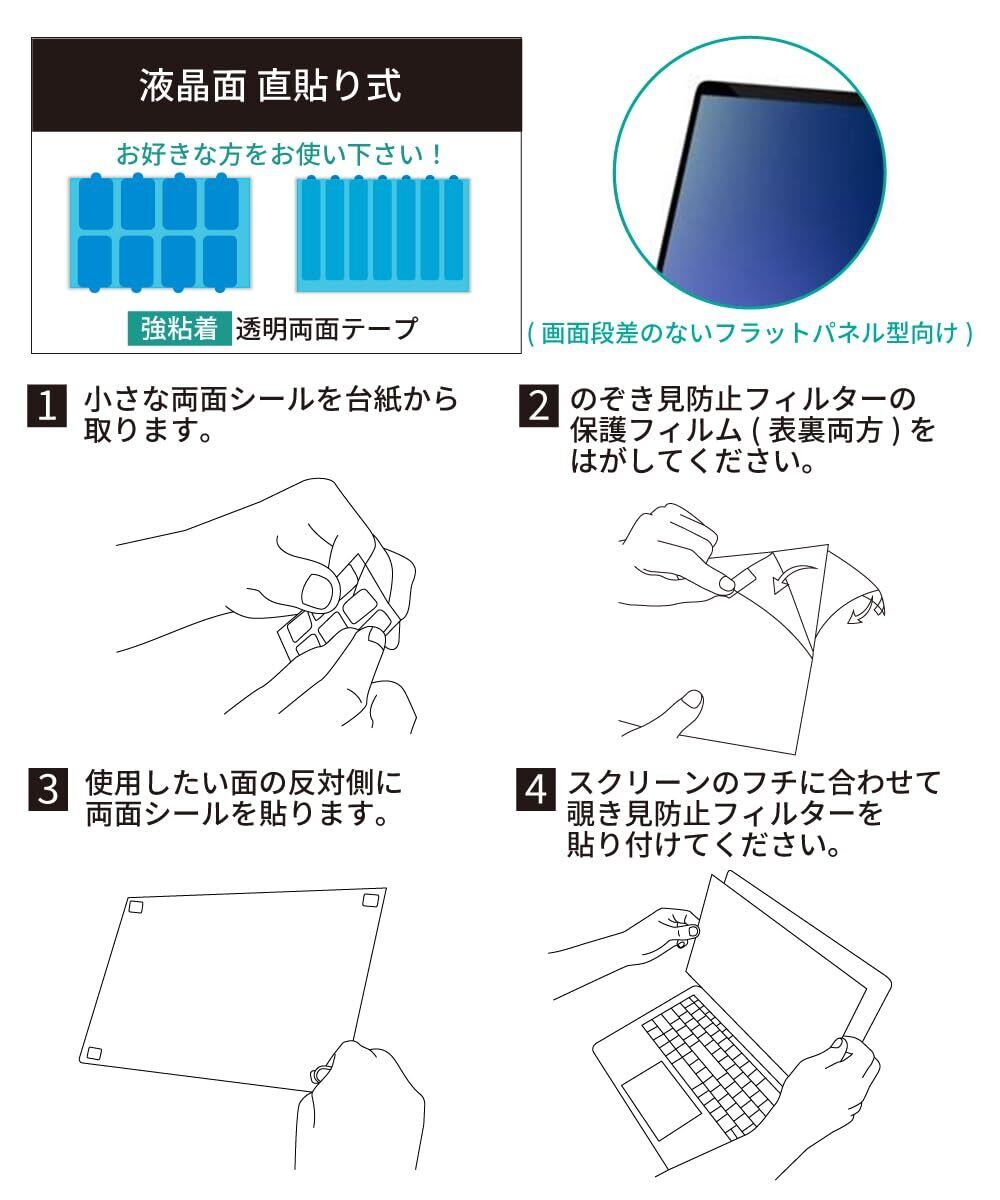 液晶面 直貼り式

お好きな方をお使い下さい！

強粘着 透明両面テープ

( 画面段差のないフラットパネル型向け )

1 小さな両面シールを台紙から取ります。

2 のぞき見防止フィルターの保護フィルム ( 表裏両方 ) をはがしてください。

3 使用したい面の反対側に両面シールを貼ります。

4 スクリーンのフチに合わせて覗き見防止フィルターを貼り付けてください。