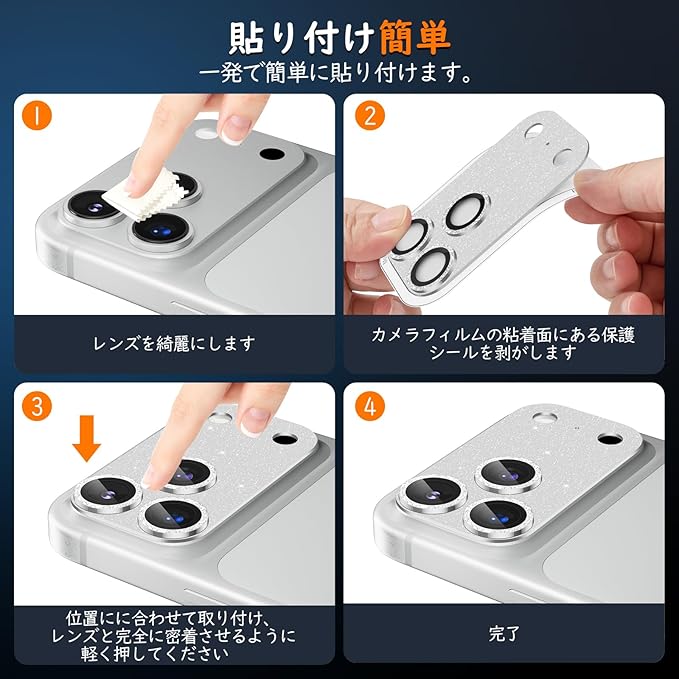 貼り付け簡単
一発で簡単に貼り付けます。

1

レンズを綺麗にします

2

カメラフィルムの粘着面にある保護シールを剥がします

3

位置にに合わせて取り付け、レンズと完全に密着させるように軽く押してください

4

完了