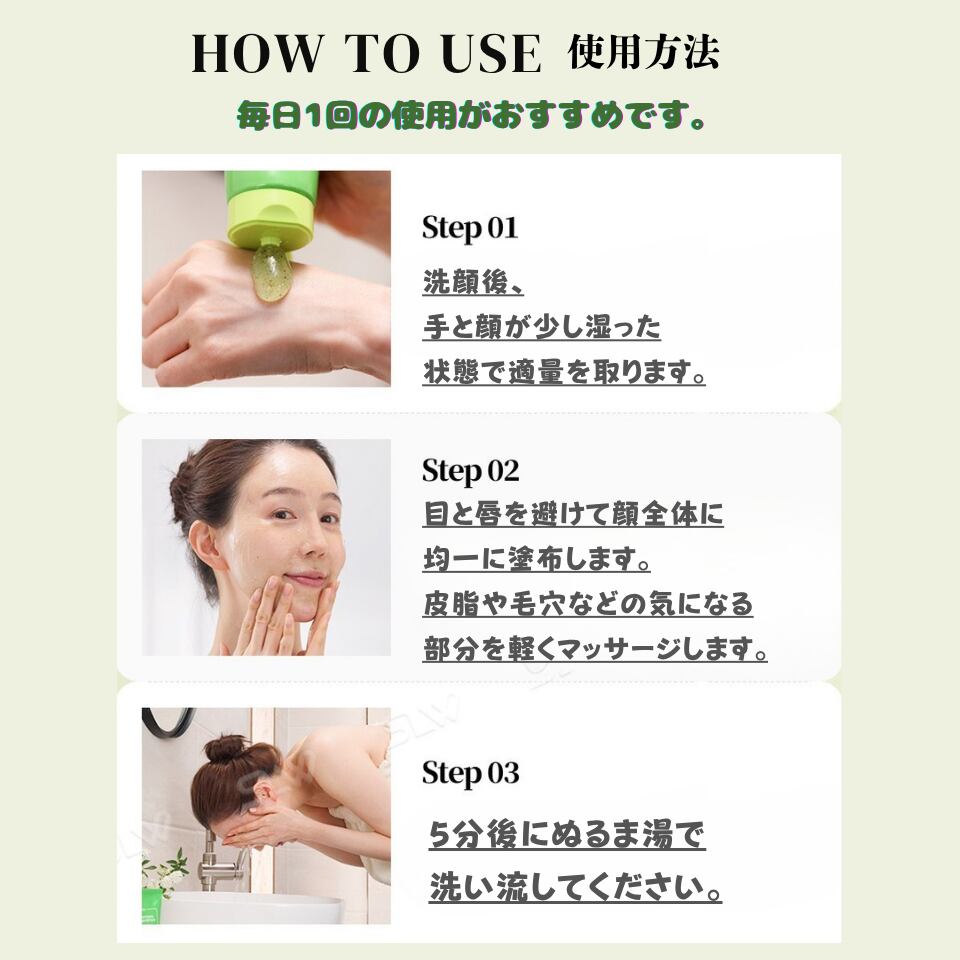 HOW TO USE 使用方法

毎日1回の使用がおすすめです。

Step 01

洗顔後、
手と顔が少し湿った
状態で適量を取ります。

Step 02

目と唇を避けて顔全体に
均一に塗布します。
皮脂や毛穴などの気になる
部分を軽くマッサージします。

Step 03

5分後にぬるま湯で
洗い流してください。