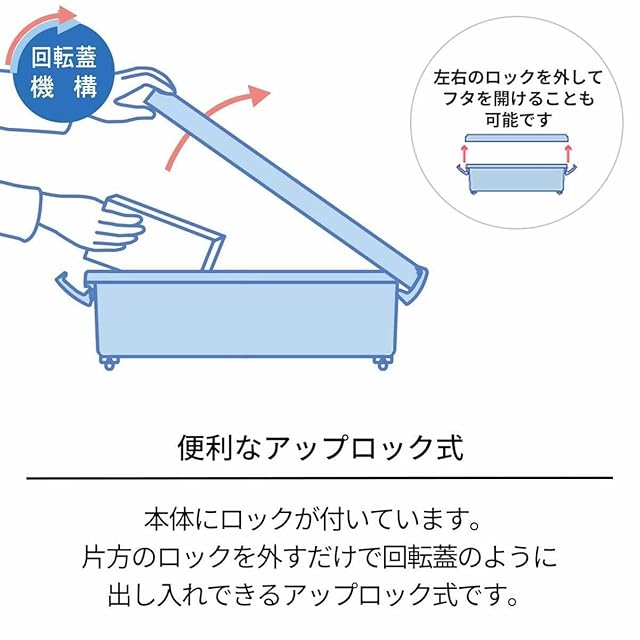 回転蓋
機構

左右のロックを外して
フタを開けることも
可能です

便利なアップロック式

本体にロックが付いています。
片方のロックを外すだけで回転蓋のように
出し入れできるアップロック式です。