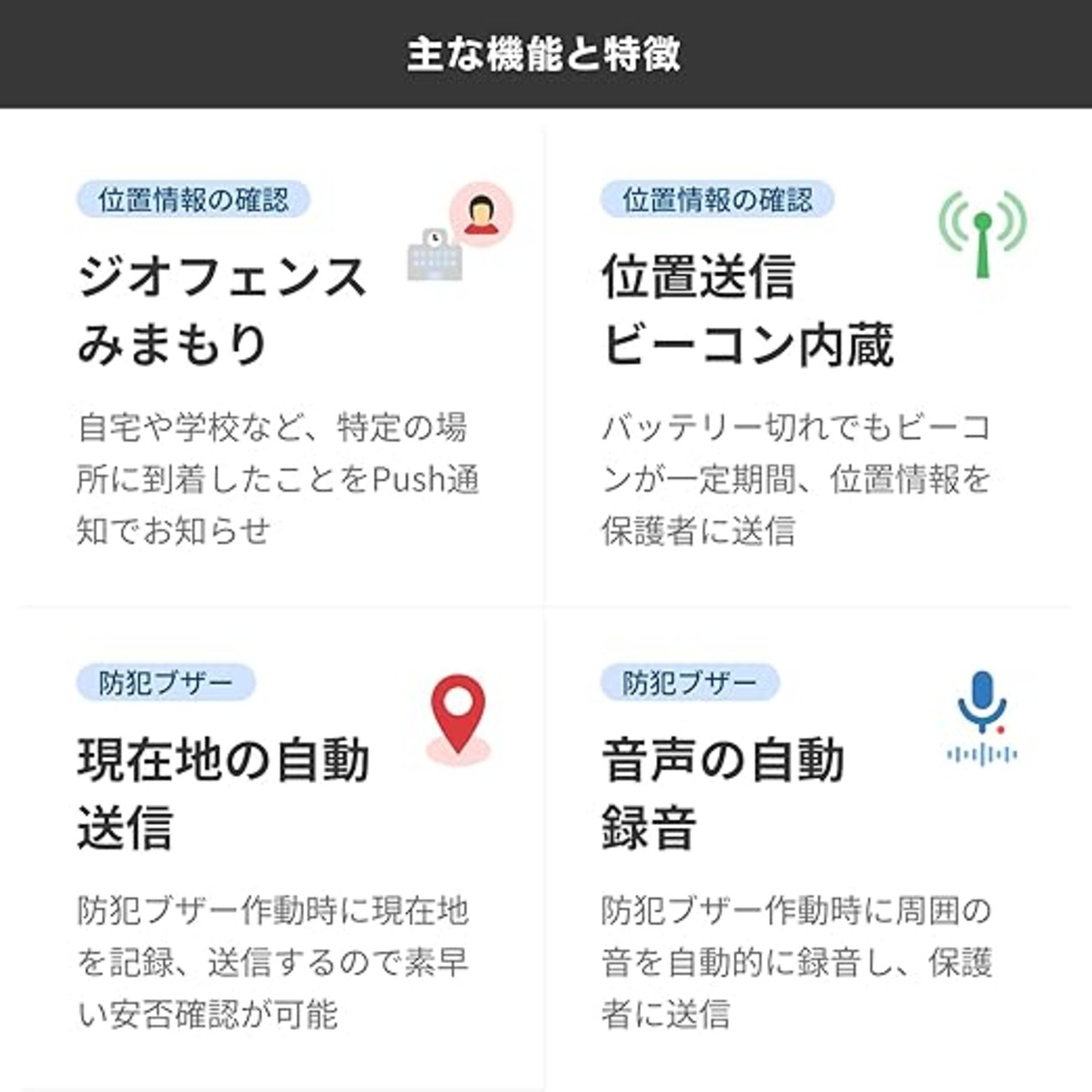 主な機能と特徴

位置情報の確認

ジオフェンス
みまもり

自宅や学校など、特定の場所に到着したことをPush通知でお知らせ

位置情報の確認

位置送信
ビーコン内蔵

バッテリー切れでもビーコンが一定期間、位置情報を保護者に送信

防犯ブザー

現在地の自動
送信

防犯ブザー作動時に現在地を記録、送信するので素早い安否確認が可能

防犯ブザー

音声の自動
録音

防犯ブザー作動時に周囲の音を自動的に録音し、保護者に送信