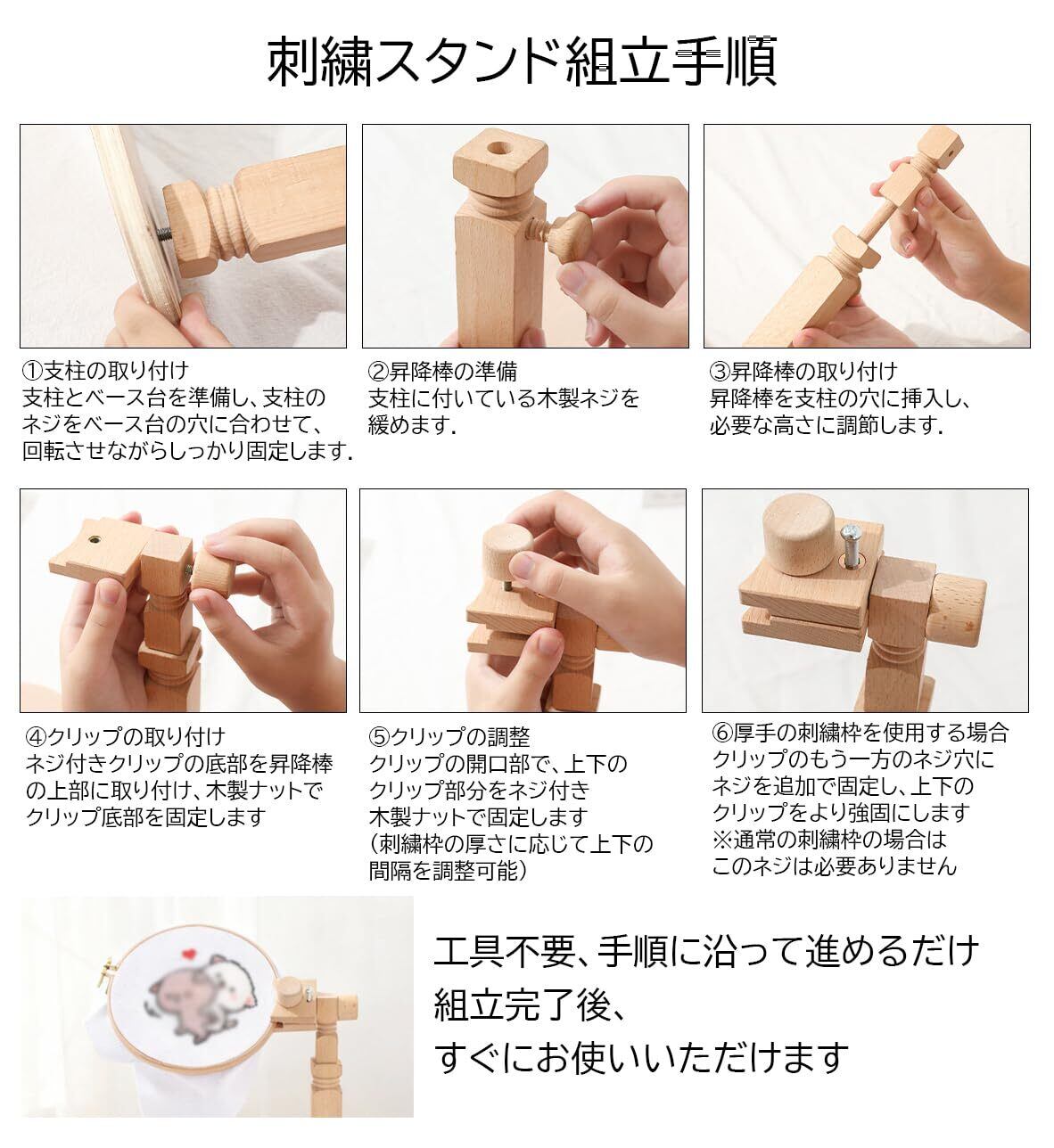 刺繍スタンド組立手順

①支柱の取り付け
支柱とベース台を準備し、支柱のネジをベース台の穴に合わせて、回転させながらしっかり固定します.

②昇降棒の準備
支柱に付いている木製ネジを緩めます.

③昇降棒の取り付け
昇降棒を支柱の穴に挿入し、必要な高さに調節します.

④クリップの取り付け
ネジ付きクリップの底部を昇降棒の上部に取り付け、木製ナットでクリップ底部を固定します

⑤クリップの調整
クリップの開口部で、上下のクリップ部分をネジ付き木製ナットで固定します
（刺繍枠の厚さに応じて上下の間隔を調整可能）

⑥厚手の刺繍枠を使用する場合
クリップのもう一方のネジ穴にネジを追加で固定し、上下のクリップをより強固にします
※通常の刺繍枠の場合はこのネジは必要ありません

工具不要、手順に沿って進めるだけ
組立完了後、
すぐにお使いいただけます