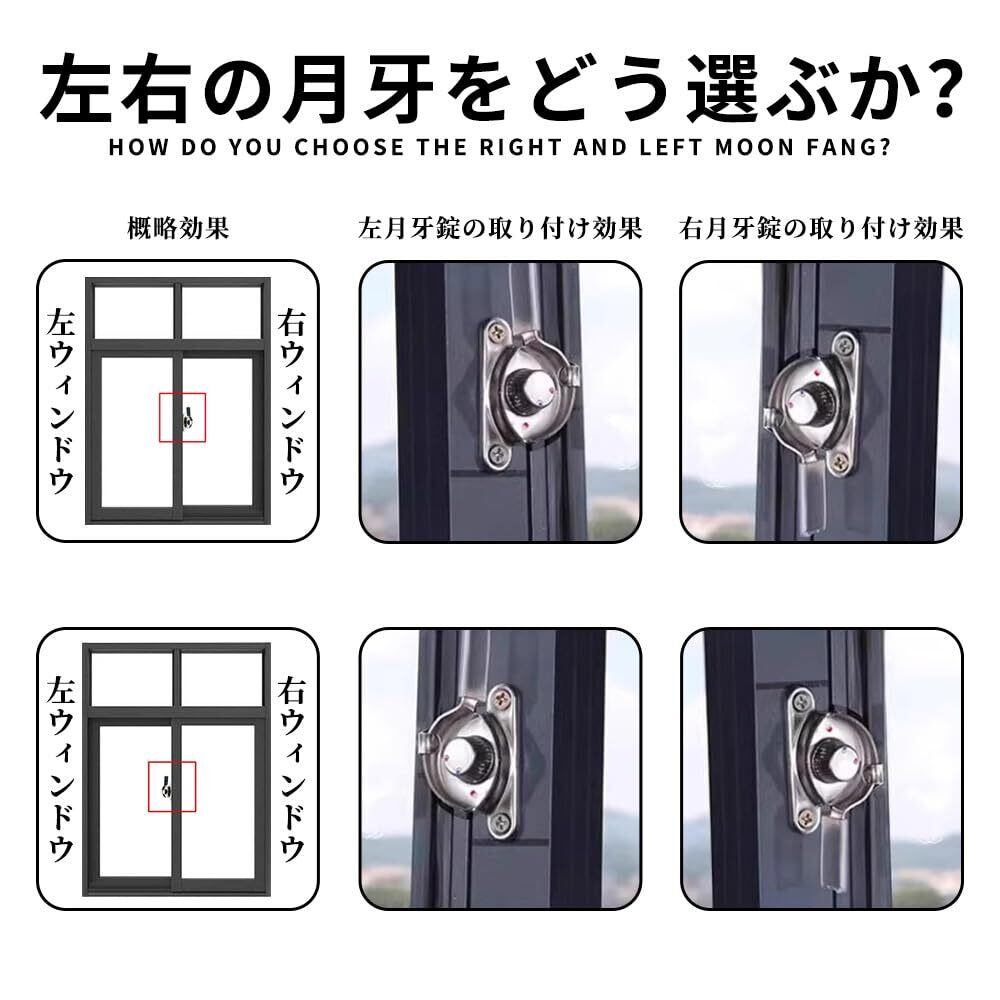 左右の月牙をどう選ぶか?
HOW DO YOU CHOOSE THE RIGHT AND LEFT MOON FANG?

概略効果

左月牙錠の取り付け効果

右月牙錠の取り付け効果

左ウィンドウ

右ウィンドウ

左ウィンドウ

右ウィンドウ