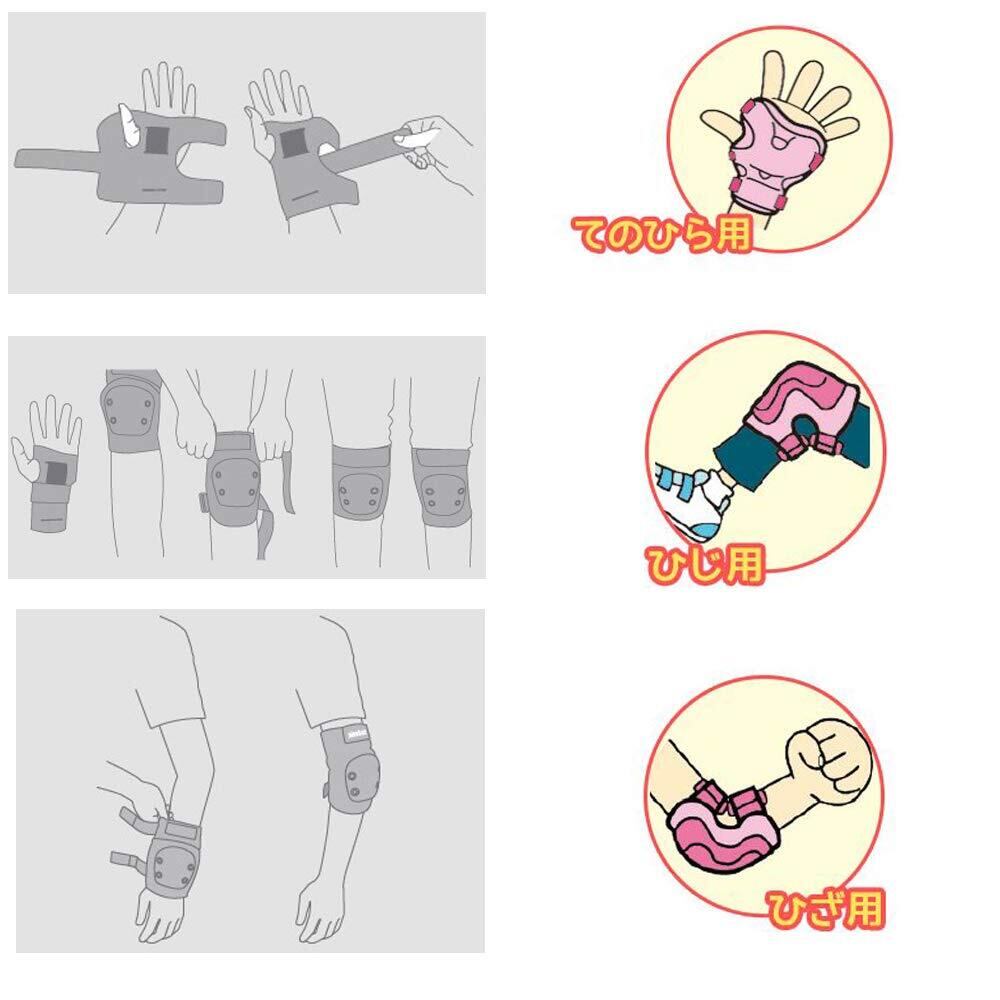 てのひら用

ひじ用

ひざ用