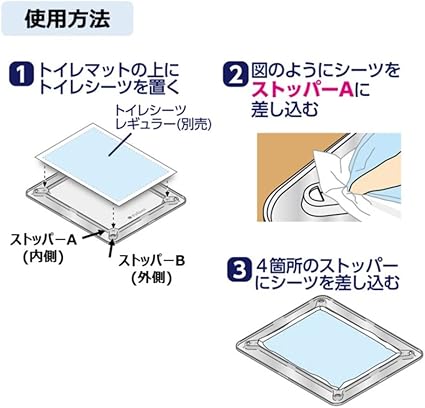 使用方法

1 トイレマットの上にトイレシーツを置く

トイレシーツ
レギュラー(別売)

ストッパーA
(内側)

ストッパーB
(外側)

2 図のようにシーツをストッパーAに差し込む

3 4箇所のストッパーにシーツを差し込む