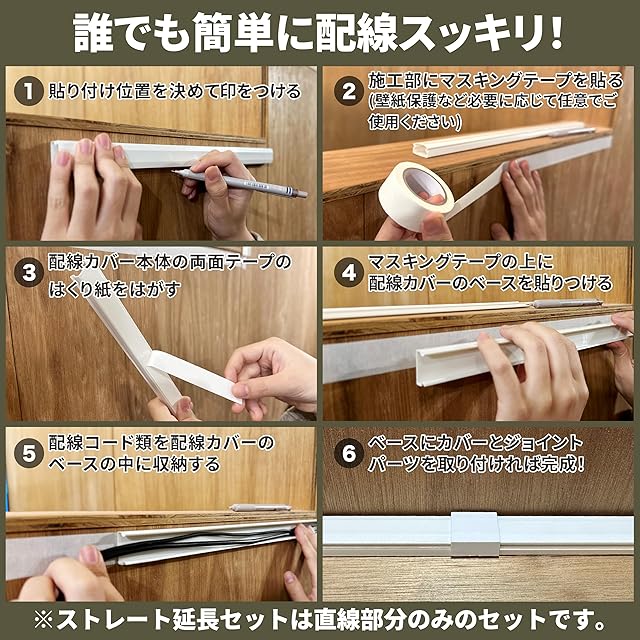 誰でも簡単に配線スッキリ!

1 貼り付け位置を決めて印をつける

2 施工部にマスキングテープを貼る (壁紙保護など必要に応じて任意でご使用ください)

3 配線カバー本体の両面テープのはくり紙をはがす

4 マスキングテープの上に配線カバーのベースを貼りつける

5 配線コード類を配線カバーのベースの中に収納する

6 ベースにカバーとジョイントパーツを取り付ければ完成!

※ストレート延長セットは直線部分のみのセットです。